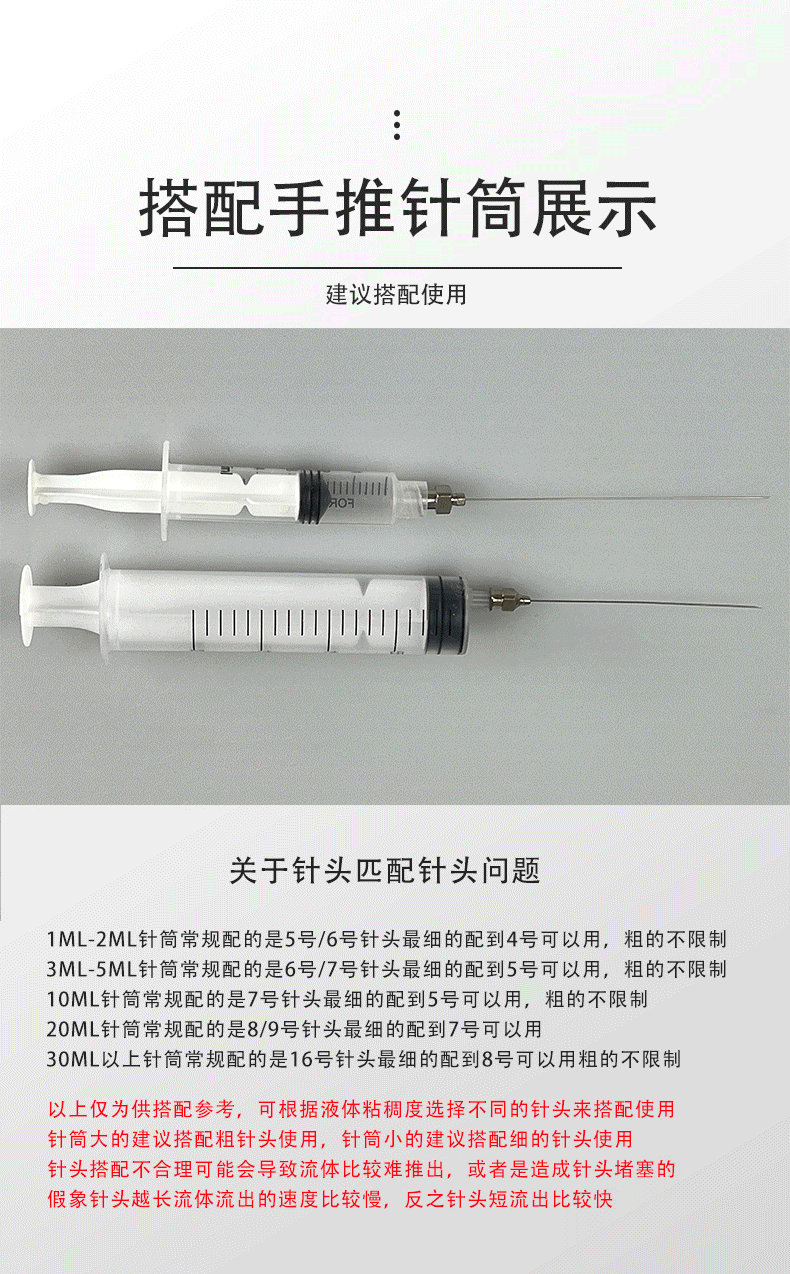 搭配手推针筒展示

建议搭配使用

FOR

关于针头匹配针头问题

1ML-2ML针筒常规配的是5号/6号针头最细的配到4号可以用，粗的不限制
3ML-5ML针筒常规配的是6号/7号针头最细的配到5号可以用，粗的不限制
10ML针筒常规配的是7号针头最细的配到5号可以用，粗的不限制
20ML针筒常规配的是8/9号针头最细的配到7号可以用
30ML以上针筒常规配的是16号针头最细的配到8号可以用粗的不限制

以上仅为供搭配参考，可根据液体粘稠度选择不同的针头来搭配使用
针筒大的建议搭配粗针头使用，针筒小的建议搭配细的针头使用
针头搭配不合理可能会导致流体比较难推出，或者是造成针头堵塞的
假象针头越长流体流出的速度比较慢，反之针头短流出比较快