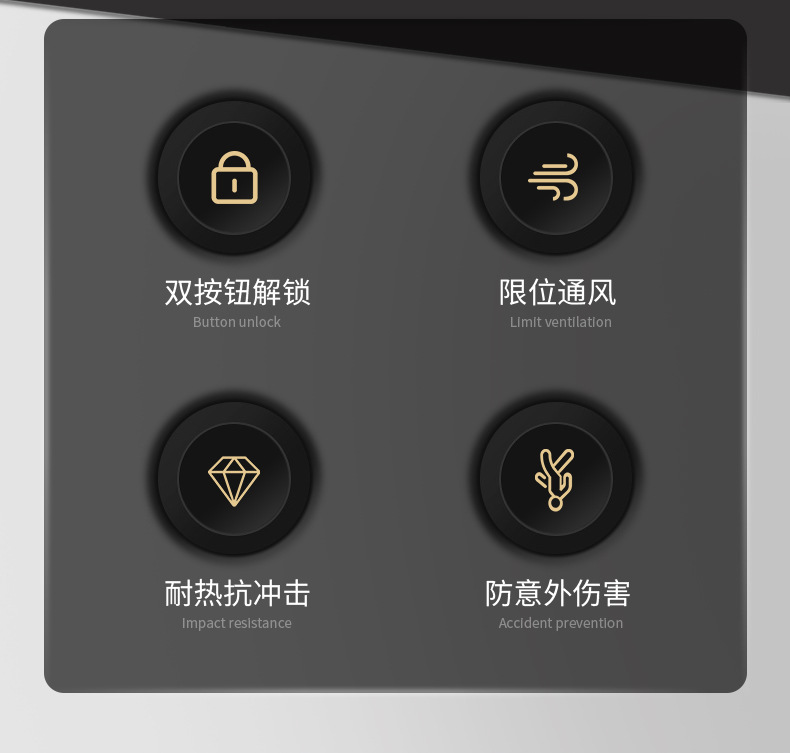 双按钮解锁
Button unlock

限位通风
Limit ventilation

耐热抗冲击
Impact resistance

防意外伤害
Accident prevention