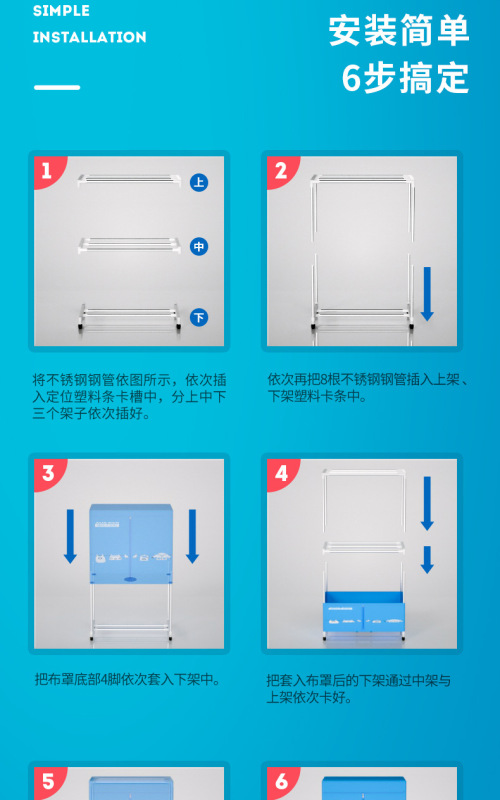 SIMPLE
INSTALLATION

安装简单
6步搞定

1

上

中

下

将不锈钢钢管依图所示，依次插入定位塑料条卡槽中，分上中下三个架子依次插好。

2

依次再把8根不锈钢钢管插入上架、下架塑料卡条中。

3

把布罩底部4脚依次套入下架中。

4

把套入布罩后的下架通过中架与上架依次卡好。

5

6