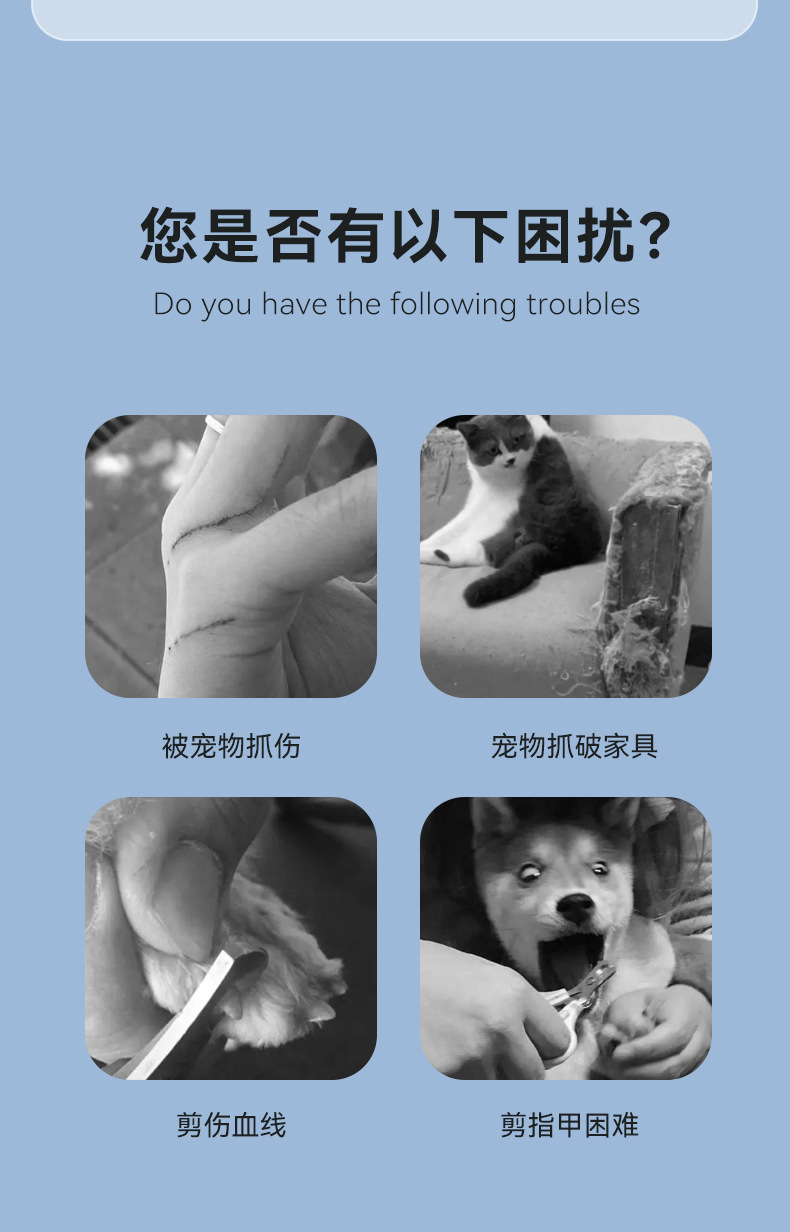 您是否有以下困扰?
Do you have the following troubles

被宠物抓伤

宠物抓破家具

剪伤血线

剪指甲困难