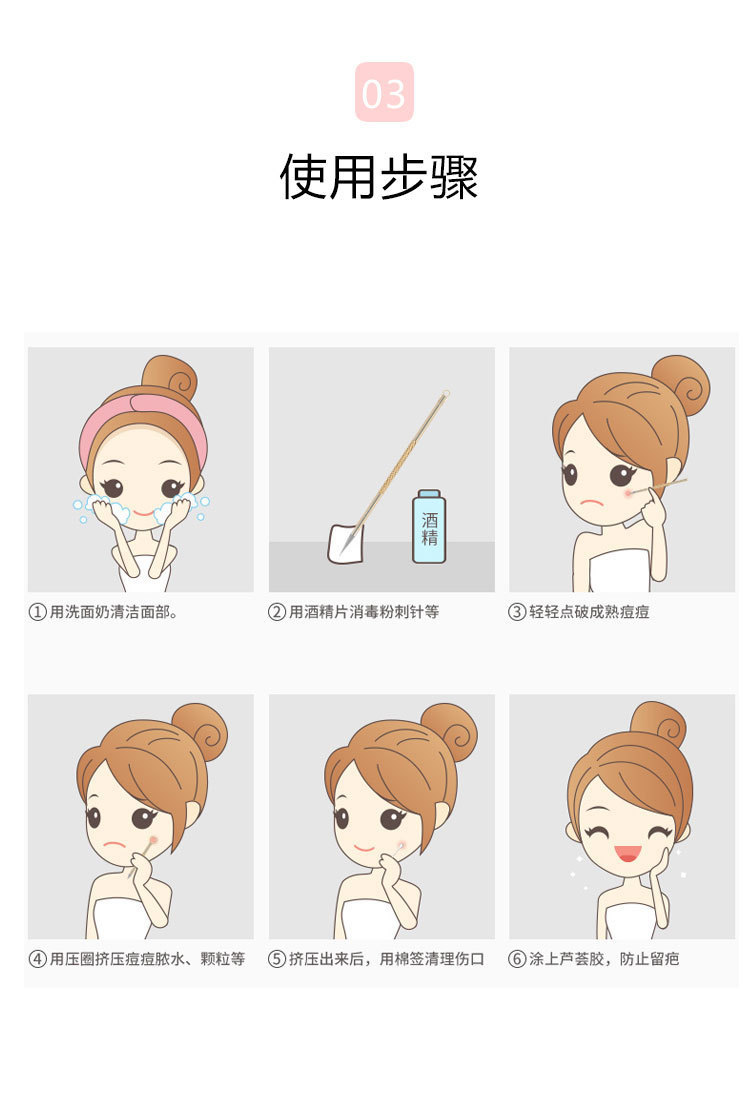 03

使用步骤

酒精

①用洗面奶清洁面部。

②用酒精片消毒粉刺针等

③轻轻点破成熟痘痘

④用压圈挤压痘痘脓水、颗粒等

⑤挤压出来后，用棉签清理伤口

⑥涂上芦荟胶，防止留疤