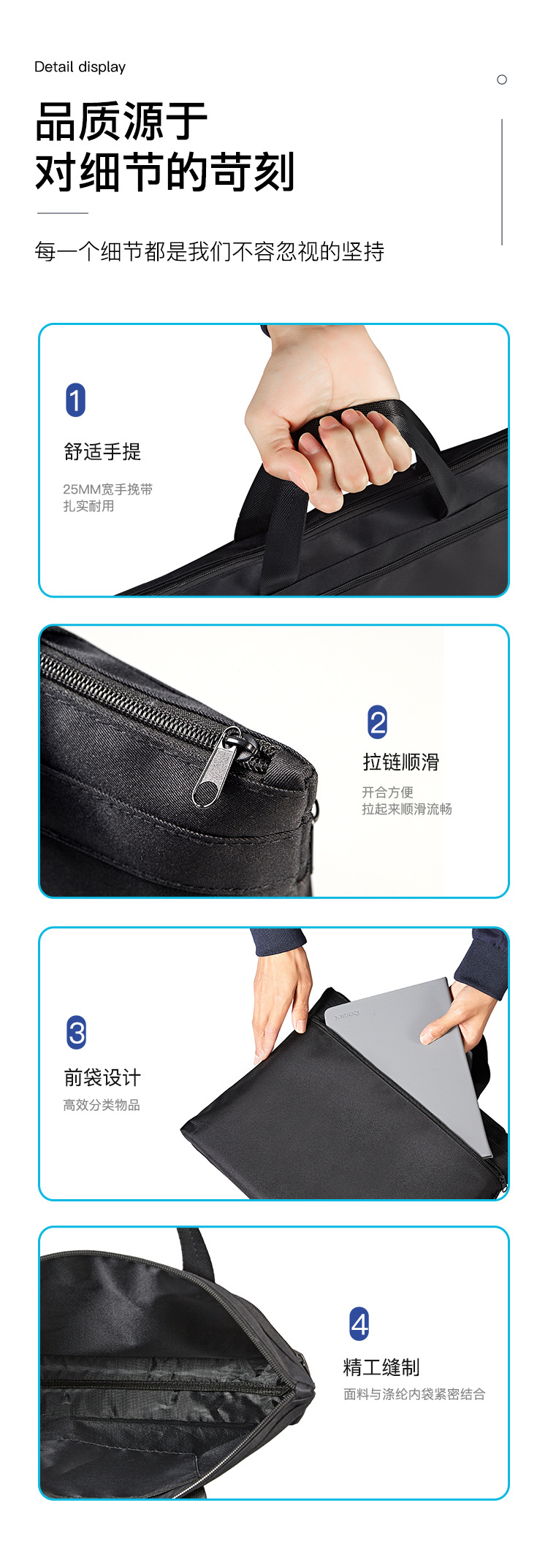 Detail display

品质源于
对细节的苛刻

每一个细节都是我们不容忽视的坚持

1

舒适手提

25MM宽手挽带
扎实耐用

2

拉链顺滑

开合方便
拉起来顺滑流畅

3

前袋设计

高效分类物品

4

精工缝制

面料与涤纶内袋紧密结合