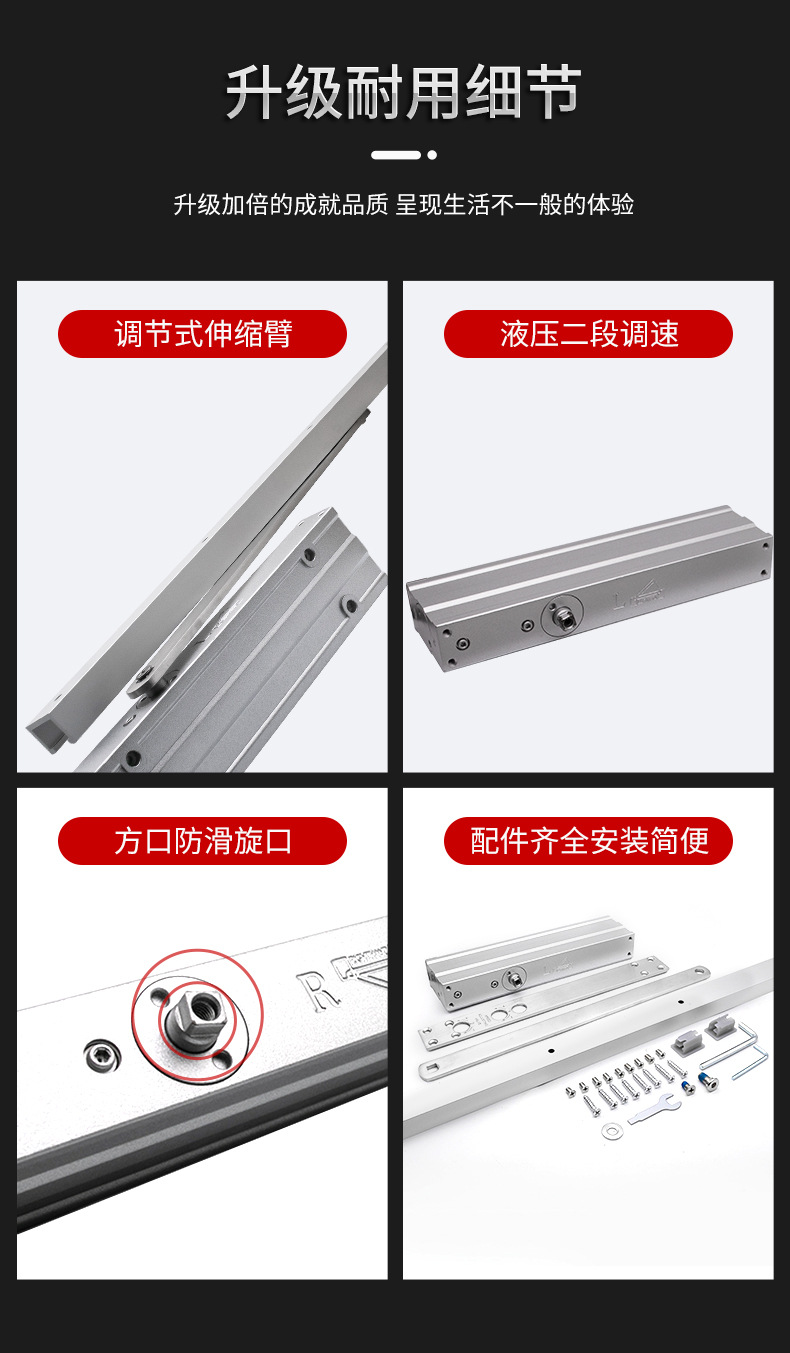 升级耐用细节

升级加倍的成就品质 呈现生活不一般的体验

调节式伸缩臂

液压二段调速

方口防滑旋口

R

配件齐全安装简便