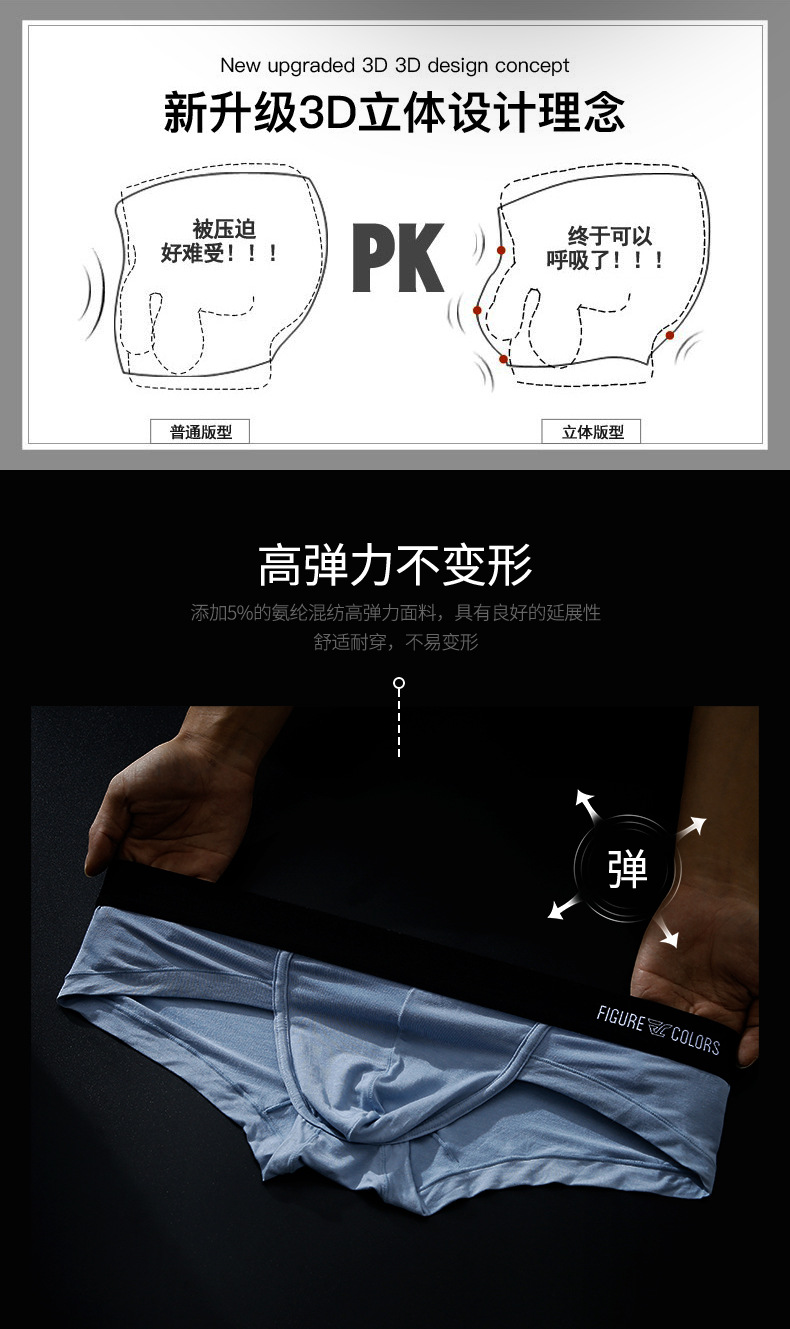 New upgraded 3D 3D design concept

新升级3D立体设计理念

被压迫
好难受！！！

PK

终于可以
呼吸了！！！

普通版型

立体版型

高弹力不变形

添加5%的氨纶混纺高弹力面料，具有良好的延展性
舒适耐穿，不易变形

弹

FIGURE COLORS