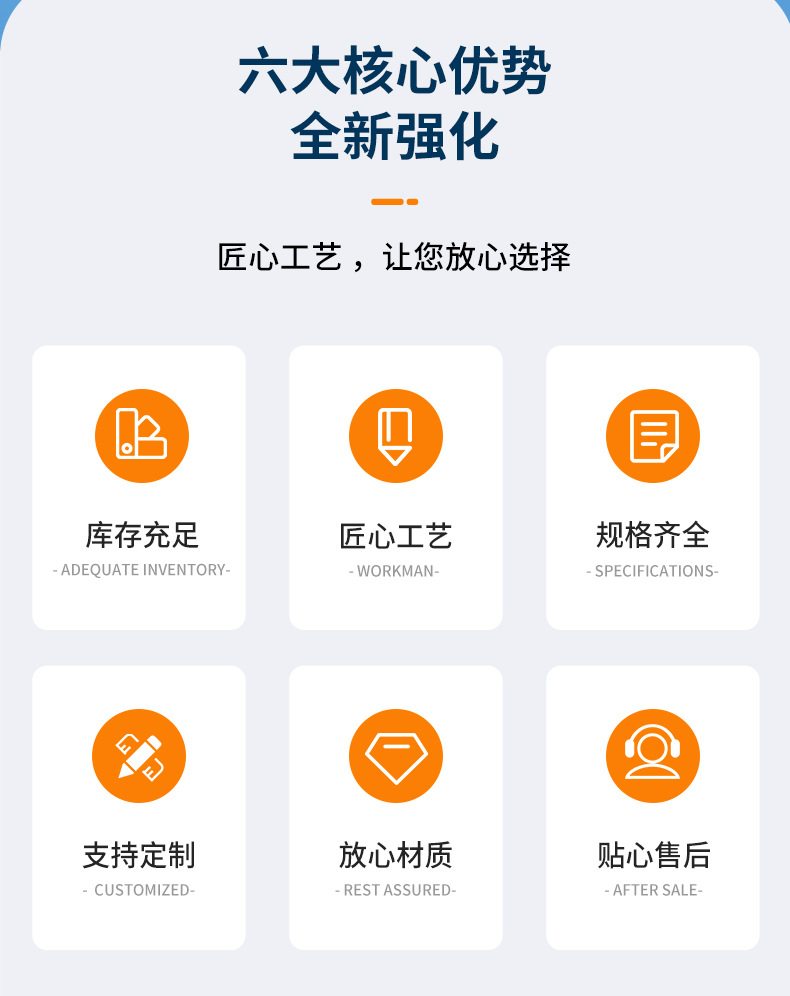 六大核心优势
全新强化

匠心工艺，让您放心选择

库存充足
- ADEQUATE INVENTORY-

匠心工艺
- WORKMAN-

规格齐全
- SPECIFICATIONS-

支持定制
- CUSTOMIZED-

放心材质
- REST ASSURED-

贴心售后
- AFTER SALE-