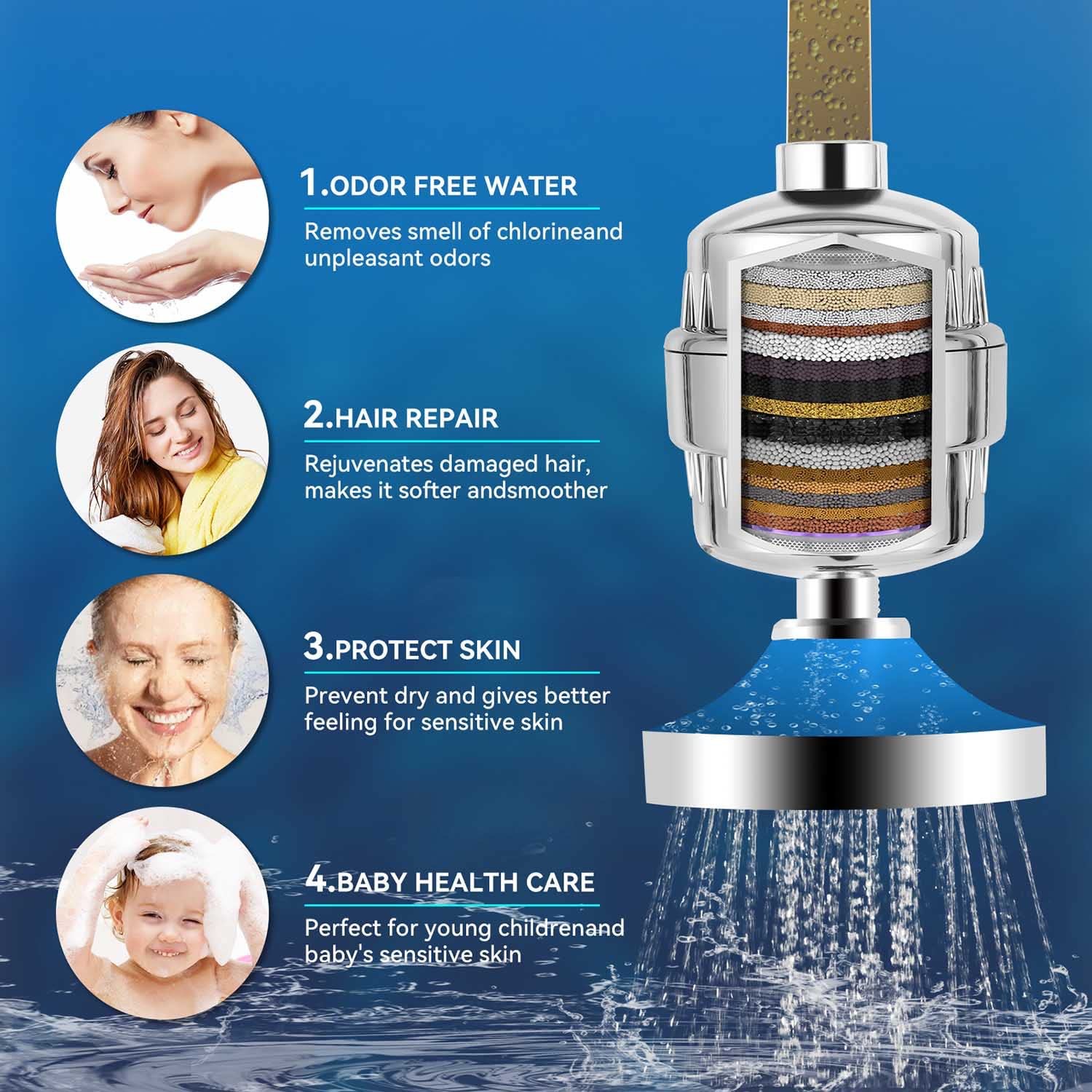 1.ODOR FREE WATER

Removes smell of chlorineand unpleasant odors

2.HAIR REPAIR

Rejuvenates damaged hair, makes it softer andsmoother

3.PROTECT SKIN

Prevent dry and gives better feeling for sensitive skin

4.BABY HEALTH CARE

Perfect for young childrenand baby's sensitive skin