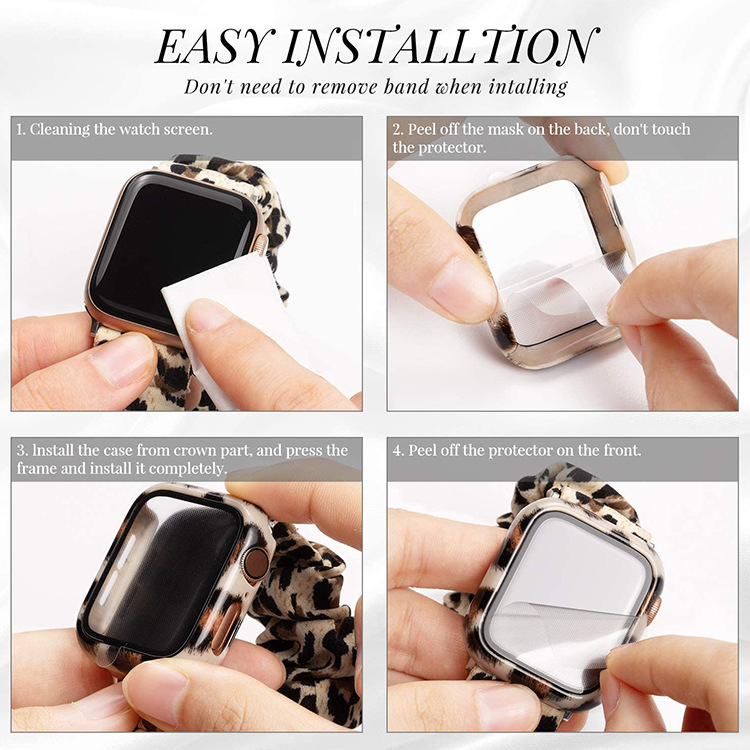 EASY INSTALLTION
Don't need to remove band when intalling

1. Cleaning the watch screen.

2. Peel off the mask on the back, don't touch the protector.

3. Install the case from crown part, and press the frame and install it completely.

4. Peel off the protector on the front.