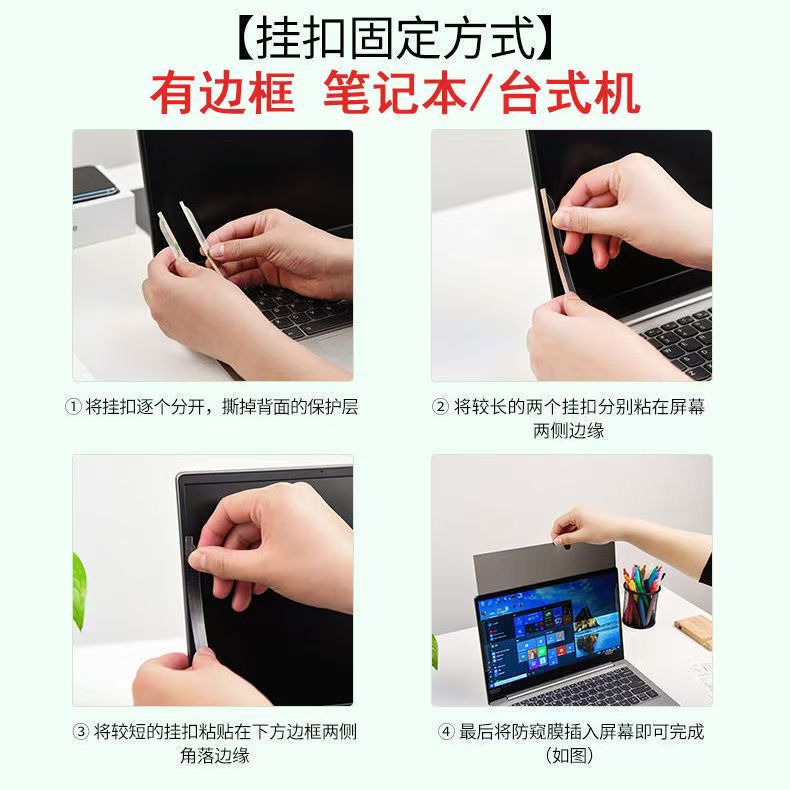 【挂扣固定方式】
有边框 笔记本/台式机

① 将挂扣逐个分开，撕掉背面的保护层

② 将较长的两个挂扣分别粘在屏幕两侧边缘

③ 将较短的挂扣粘贴在下方边框两侧角落边缘

④ 最后将防窥膜插入屏幕即可完成（如图）