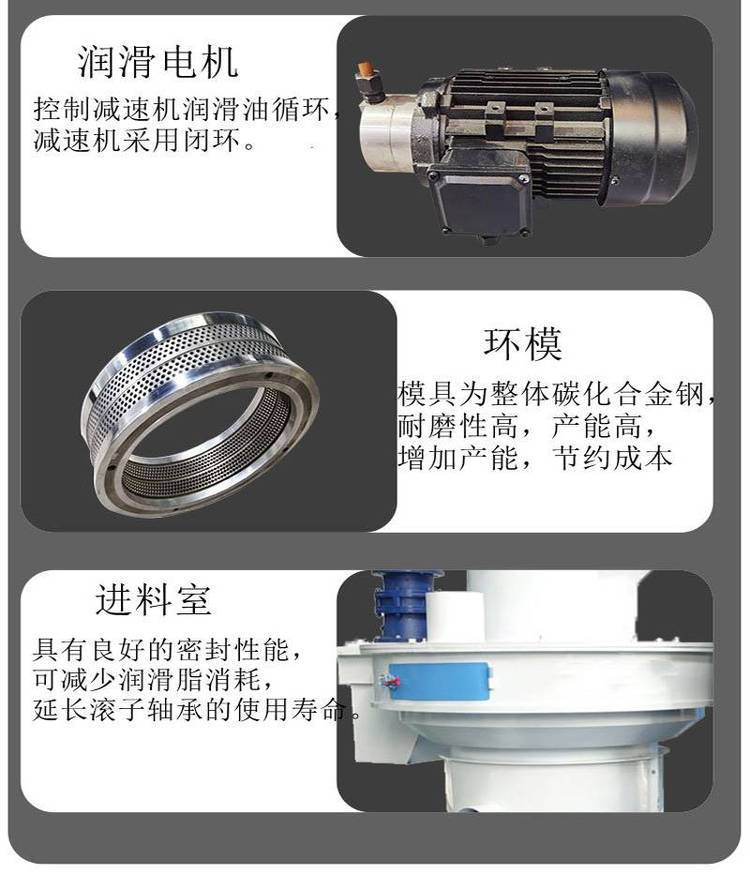 润滑电机

控制减速机润滑油循环，减速机采用闭环。

环模

模具为整体碳化合金钢，耐磨性高，产能高，增加产能，节约成本

进料室

具有良好的密封性能，可减少润滑脂消耗，延长滚子轴承的使用寿命。