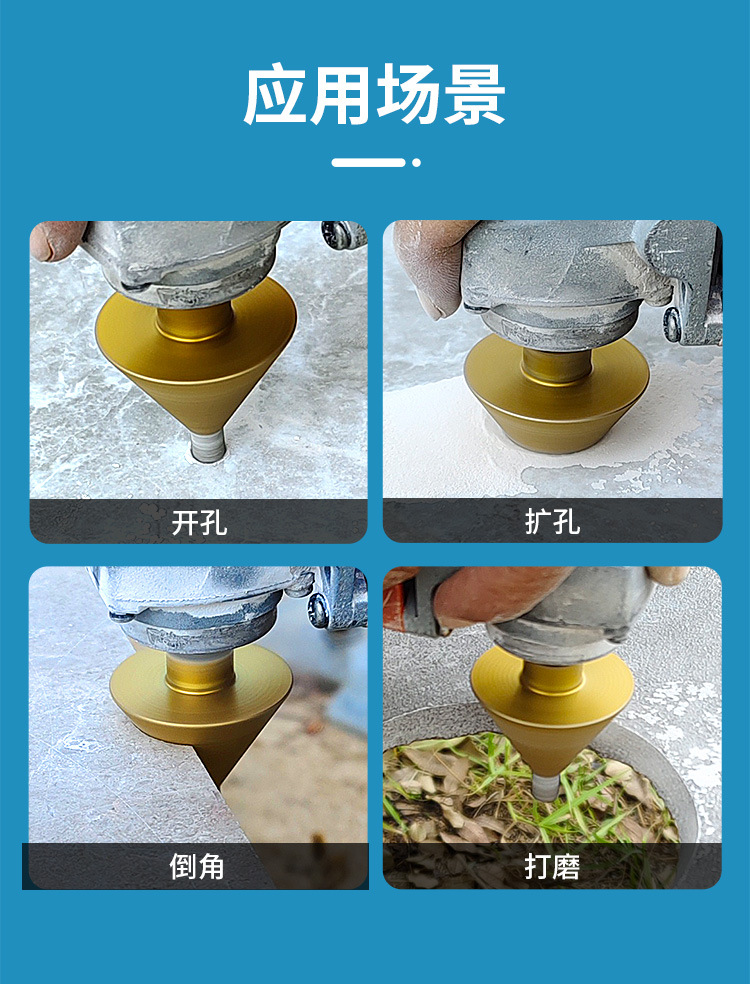 应用场景

开孔

扩孔

倒角

打磨