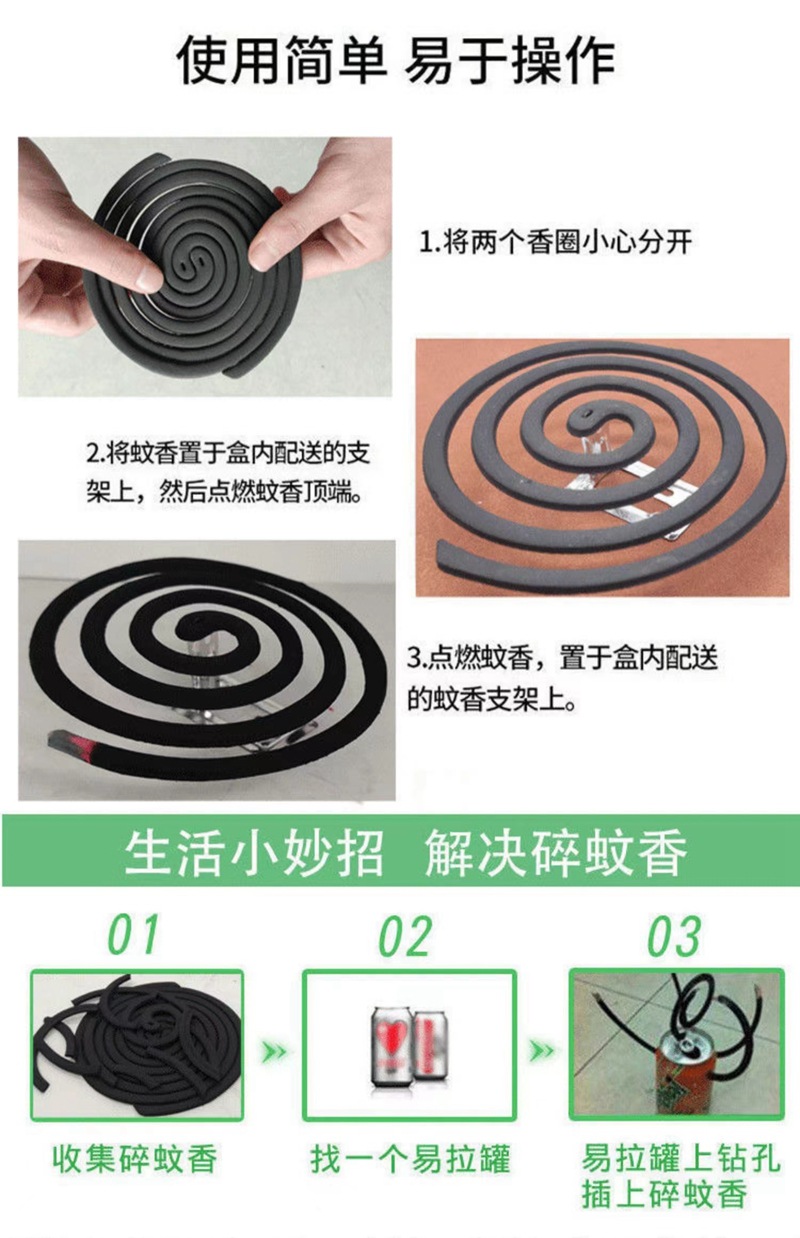 使用简单 易于操作

1.将两个香圈小心分开

2.将蚊香置于盒内配送的支架上，然后点燃蚊香顶端。

3.点燃蚊香，置于盒内配送的蚊香支架上。

生活小妙招 解决碎蚊香

01

收集碎蚊香

02

找一个易拉罐

03

易拉罐上钻孔
插上碎蚊香