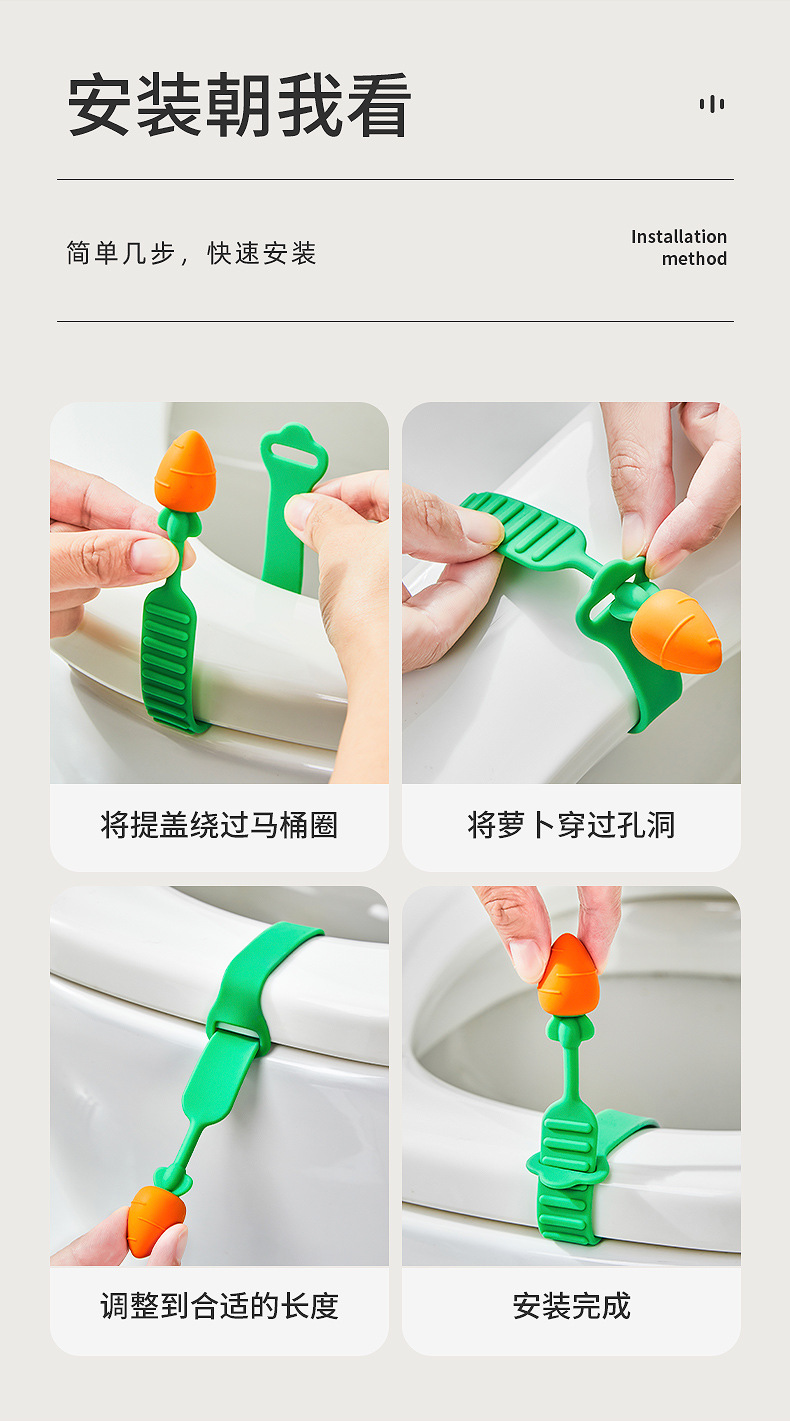 安装朝我看

简单几步，快速安装

Installation method

将提盖绕过马桶圈

将萝卜穿过孔洞

调整到合适的长度

安装完成