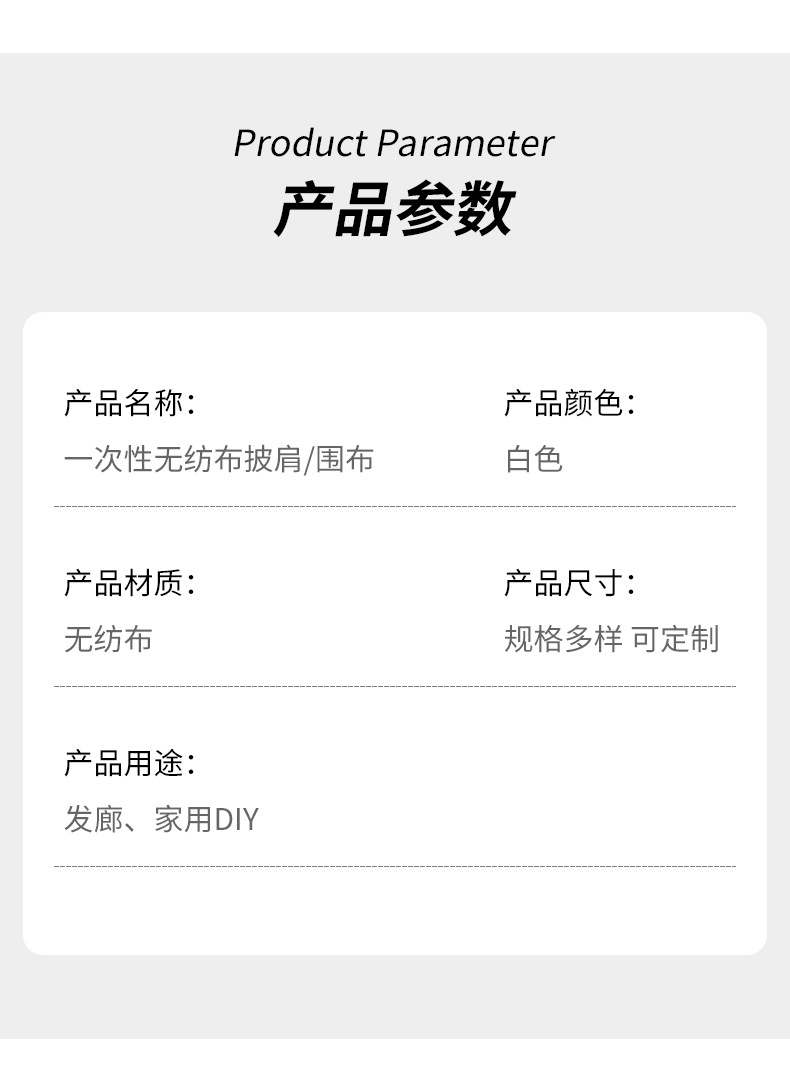 Product Parameter
产品参数

产品名称：
一次性无纺布披肩/围布

产品颜色：
白色

产品材质：
无纺布

产品尺寸：
规格多样 可定制

产品用途：
发廊、家用DIY