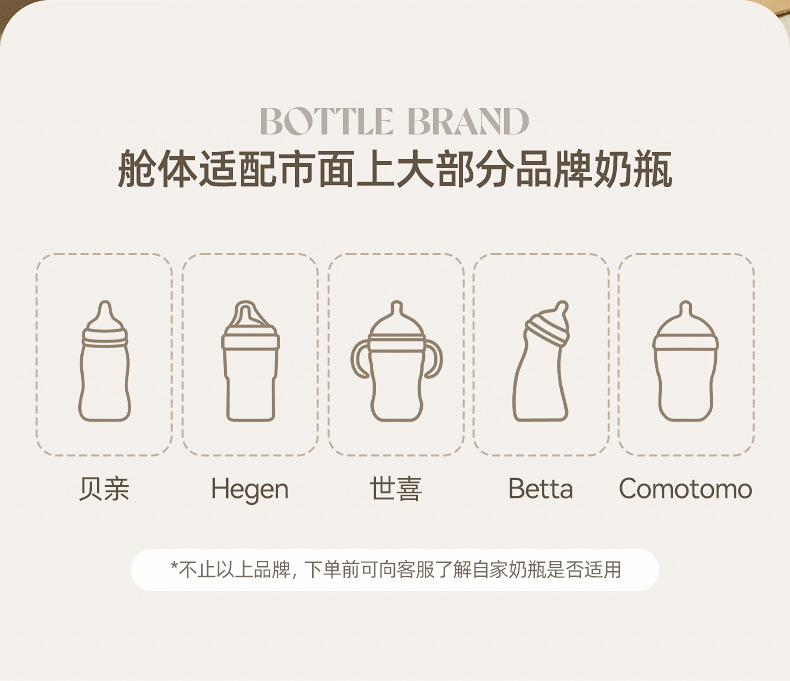 BOTTLE BRAND
舱体适配市面上大部分品牌奶瓶

贝亲

Hegen

世喜

Betta

Comotomo

*不止以上品牌，下单前可向客服了解自家奶瓶是否适用