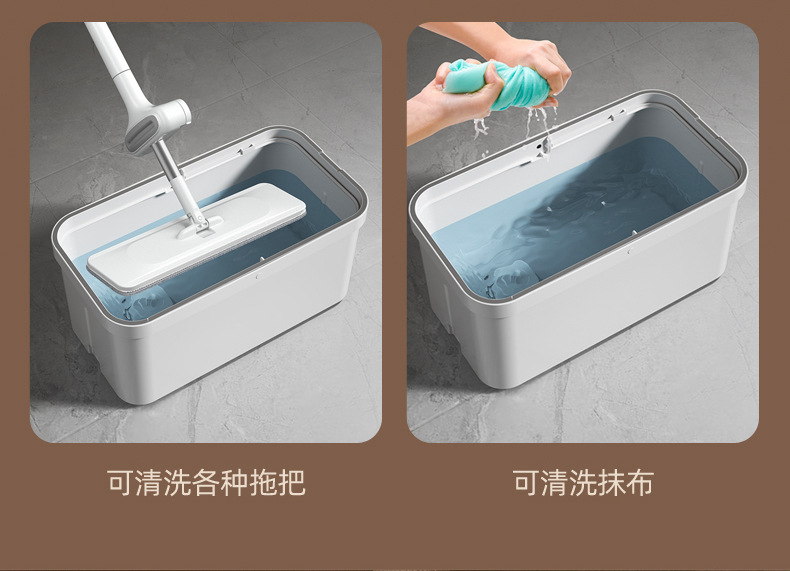 可清洗各种拖把

可清洗抹布