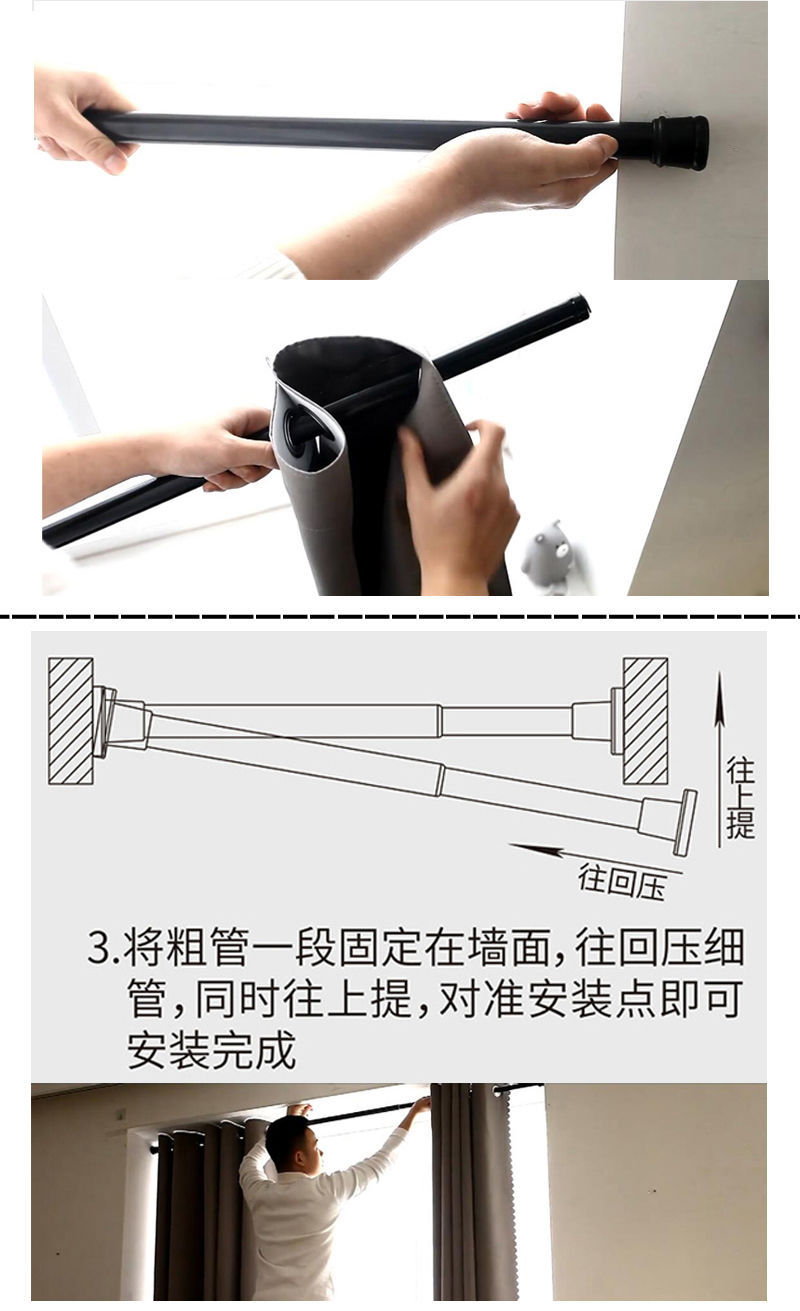 往上提

往回压

3.将粗管一段固定在墙面，往回压细管，同时往上提，对准安装点即可安装完成