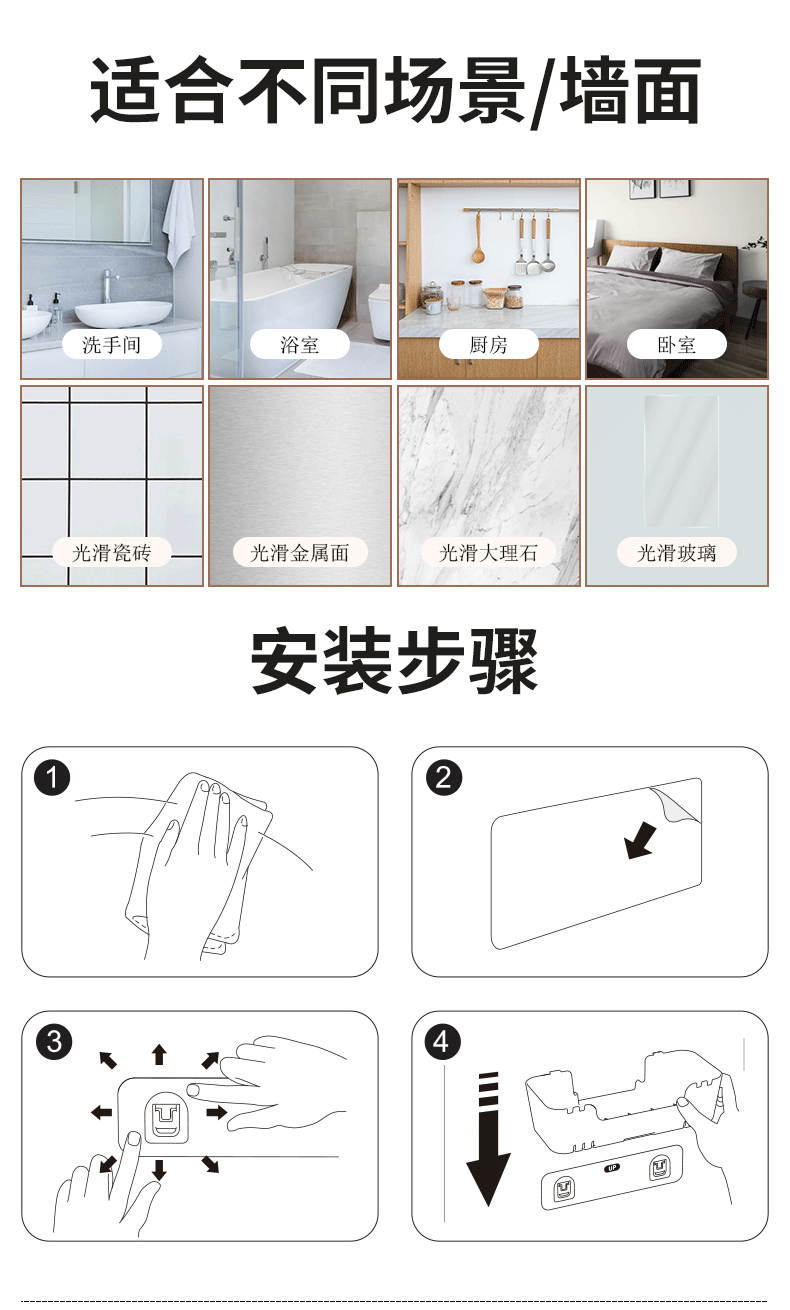 适合不同场景/墙面

洗手间

浴室

厨房

卧室

光滑瓷砖

光滑金属面

光滑大理石

光滑玻璃

安装步骤

1

2

3

4

UP