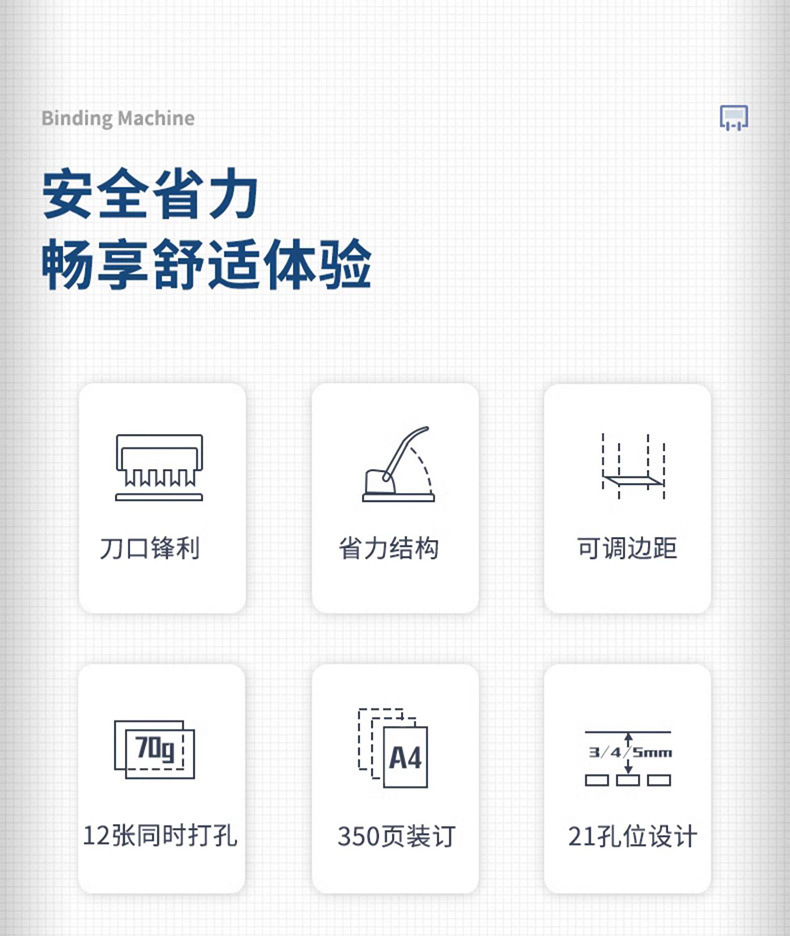 Binding Machine

安全省力
畅享舒适体验

刀口锋利

省力结构

可调边距

70g

12张同时打孔

A4

350页装订

3/4/5mm

21孔位设计