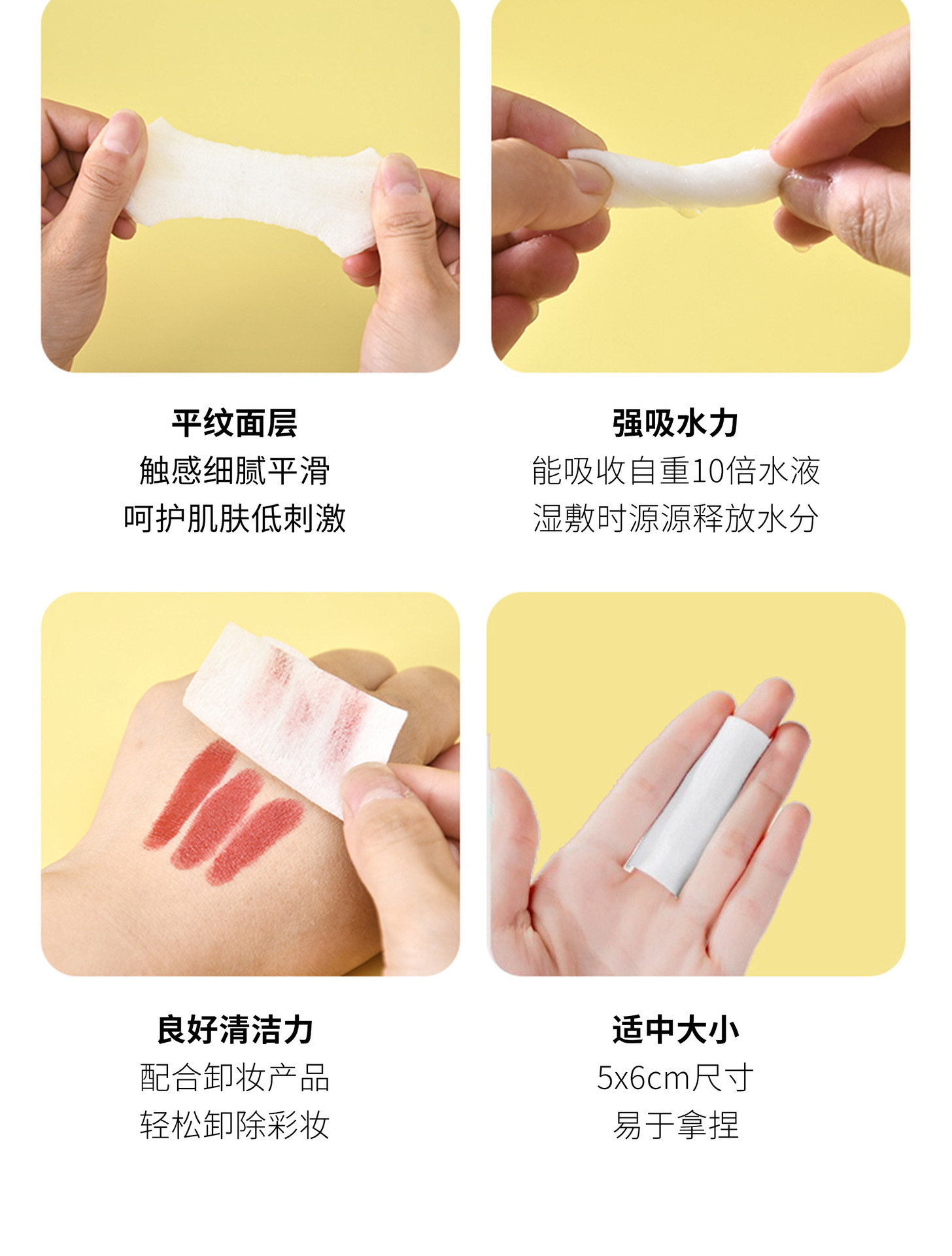 平纹面层
触感细腻平滑
呵护肌肤低刺激

强吸水力
能吸收自重10倍水液
湿敷时源源释放水分

良好清洁力
配合卸妆产品
轻松卸除彩妆

适中大小
5x6cm尺寸
易于拿捏