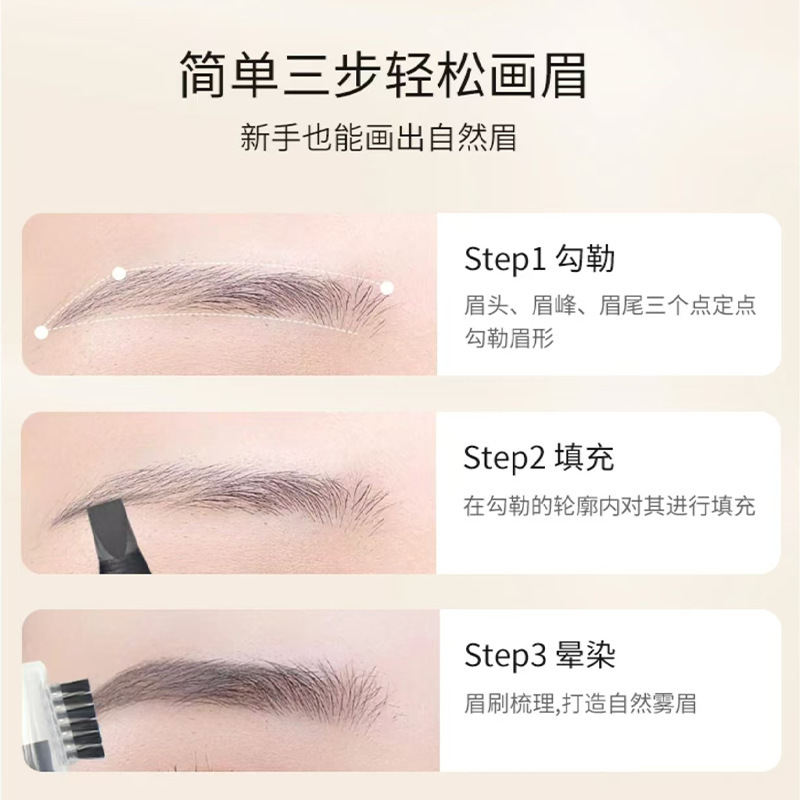 简单三步轻松画眉

新手也能画出自然眉

Step1 勾勒

眉头、眉峰、眉尾三个点定点勾勒眉形

Step2 填充

在勾勒的轮廓内对其进行填充

Step3 晕染

眉刷梳理,打造自然雾眉