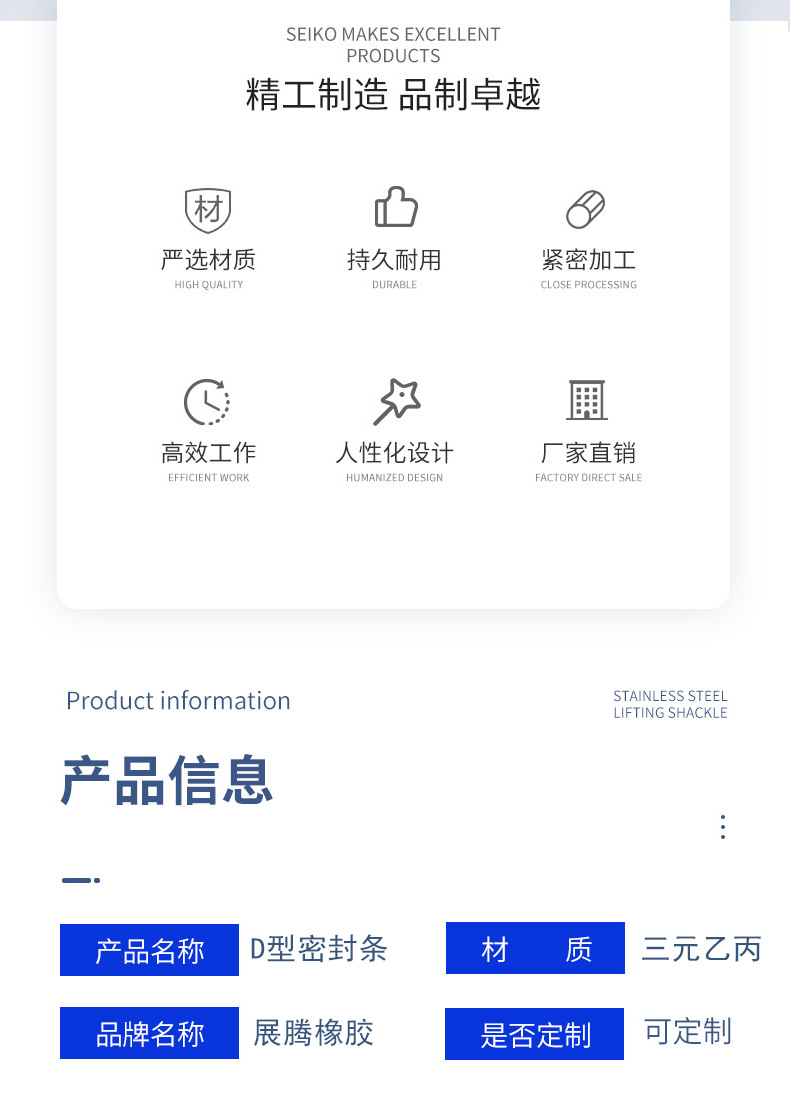 SEIKO MAKES EXCELLENT PRODUCTS
精工制造 品制卓越

材
严选材质
HIGH QUALITY

持久耐用
DURABLE

紧密加工
CLOSE PROCESSING

高效工作
EFFICIENT WORK

人性化设计
HUMANIZED DESIGN

厂家直销
FACTORY DIRECT SALE

Product information

STAINLESS STEEL
LIFTING SHACKLE

产品信息

产品名称 D型密封条
材 质 三元乙丙
品牌名称 展腾橡胶
是否定制 可定制