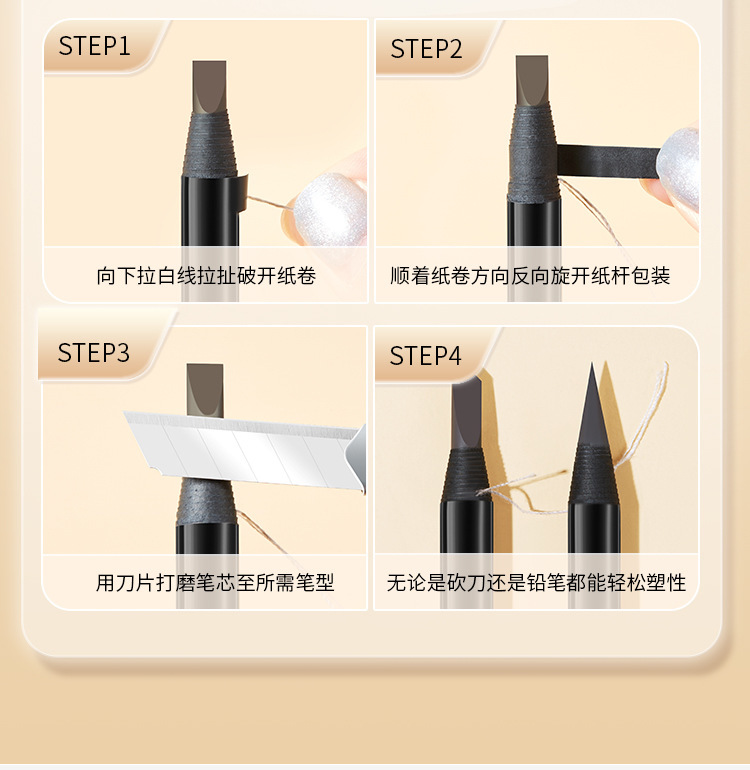 STEP1

向下拉白线拉扯破开纸卷

STEP2

顺着纸卷方向反向旋开纸杆包装

STEP3

用刀片打磨笔芯至所需笔型

STEP4

无论是砍刀还是铅笔都能轻松塑性