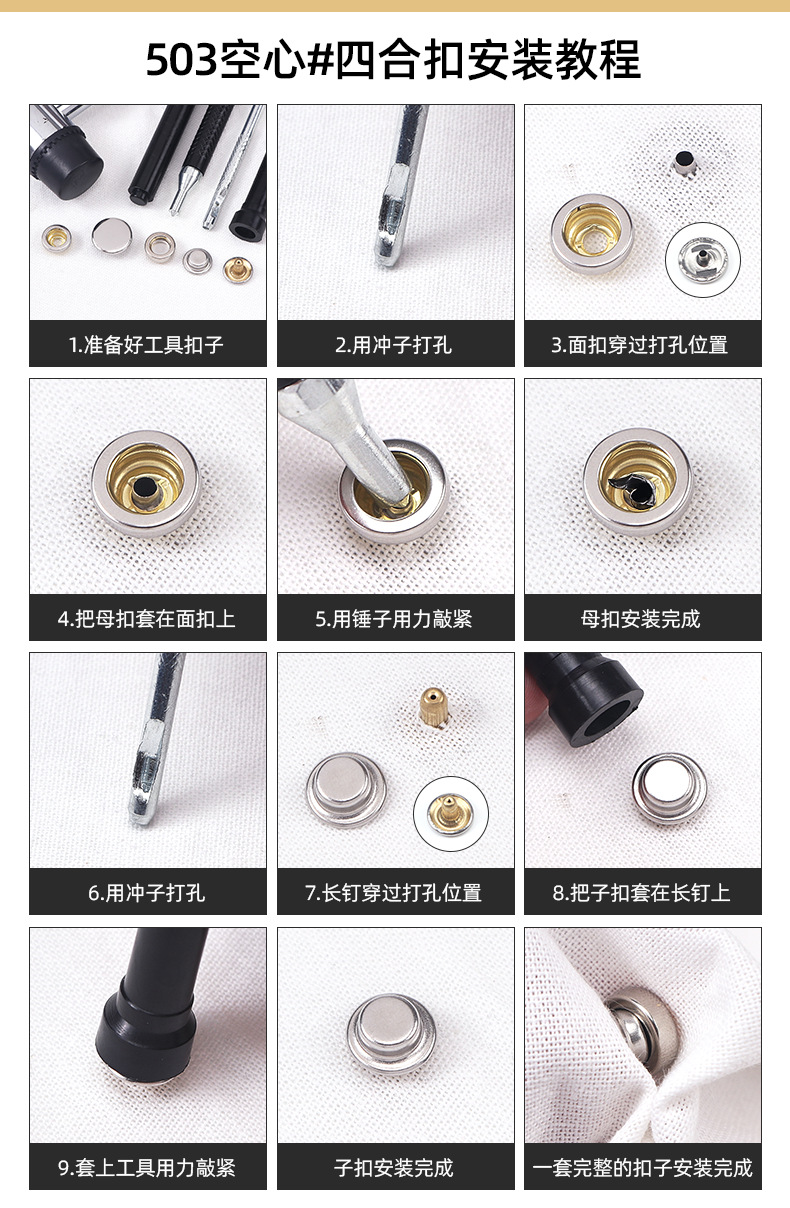 503空心#四合扣安装教程

1.准备好工具扣子

2.用冲子打孔

3.面扣穿过打孔位置

4.把母扣套在面扣上

5.用锤子用力敲紧

母扣安装完成

6.用冲子打孔

7.长钉穿过打孔位置

8.把子扣套在长钉上

9.套上工具用力敲紧

子扣安装完成

一套完整的扣子安装完成