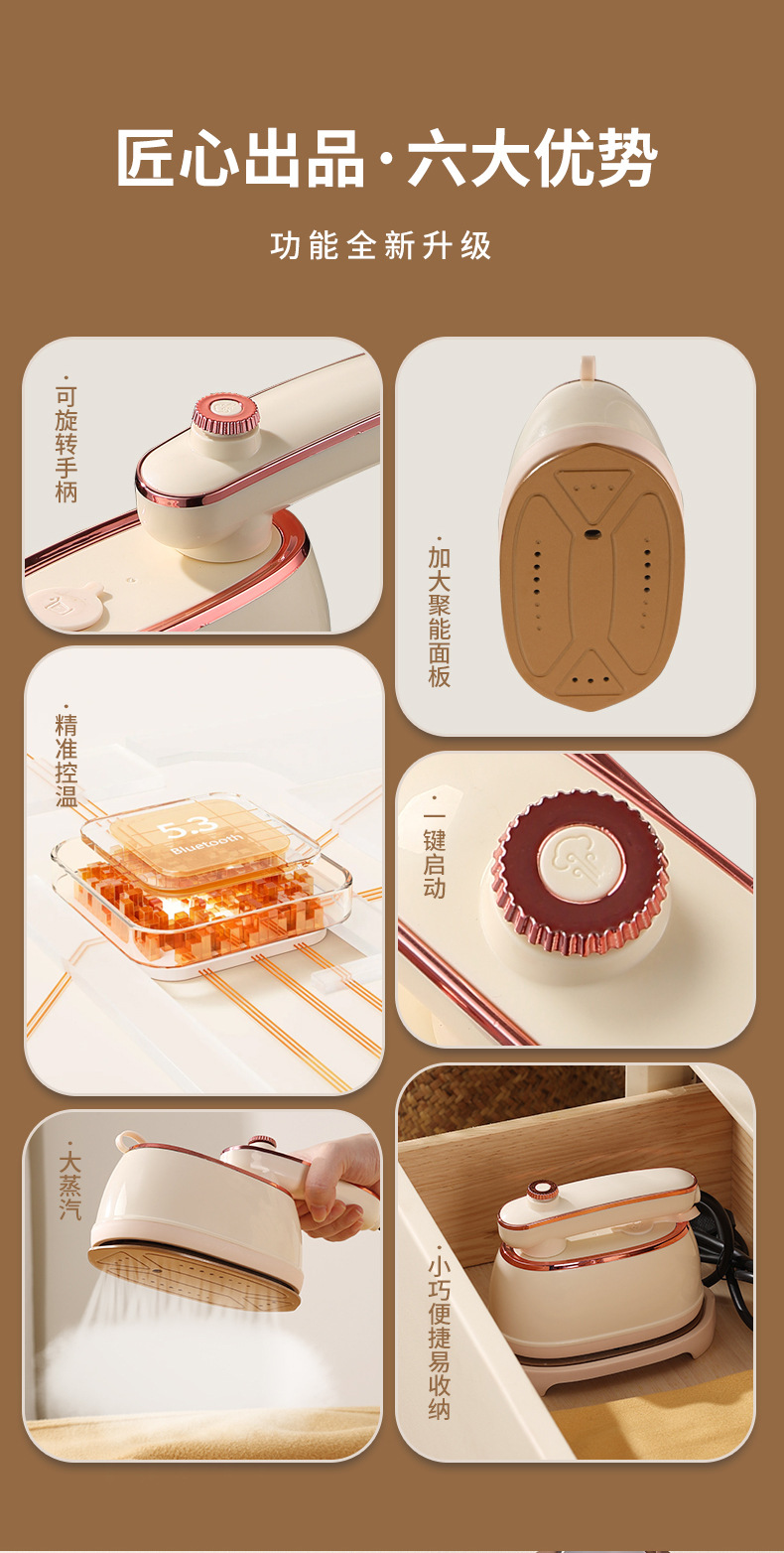 匠心出品·六大优势

功能全新升级

·可旋转手柄

·加大聚能面板

·精准控温

5.3
Bluetooth

·一键启动

·大蒸汽

·小巧便捷易收纳