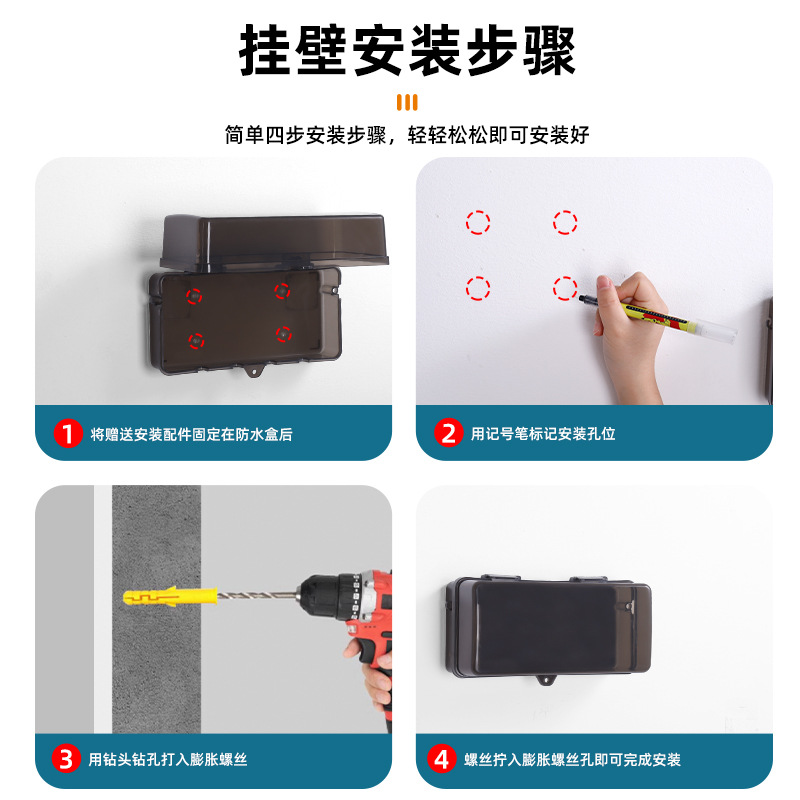 挂壁安装步骤

简单四步安装步骤，轻轻松松即可安装好

1 将赠送安装配件固定在防水盒后

2 用记号笔标记安装孔位

3 用钻头钻孔打入膨胀螺丝

4 螺丝拧入膨胀螺丝孔即可完成安装