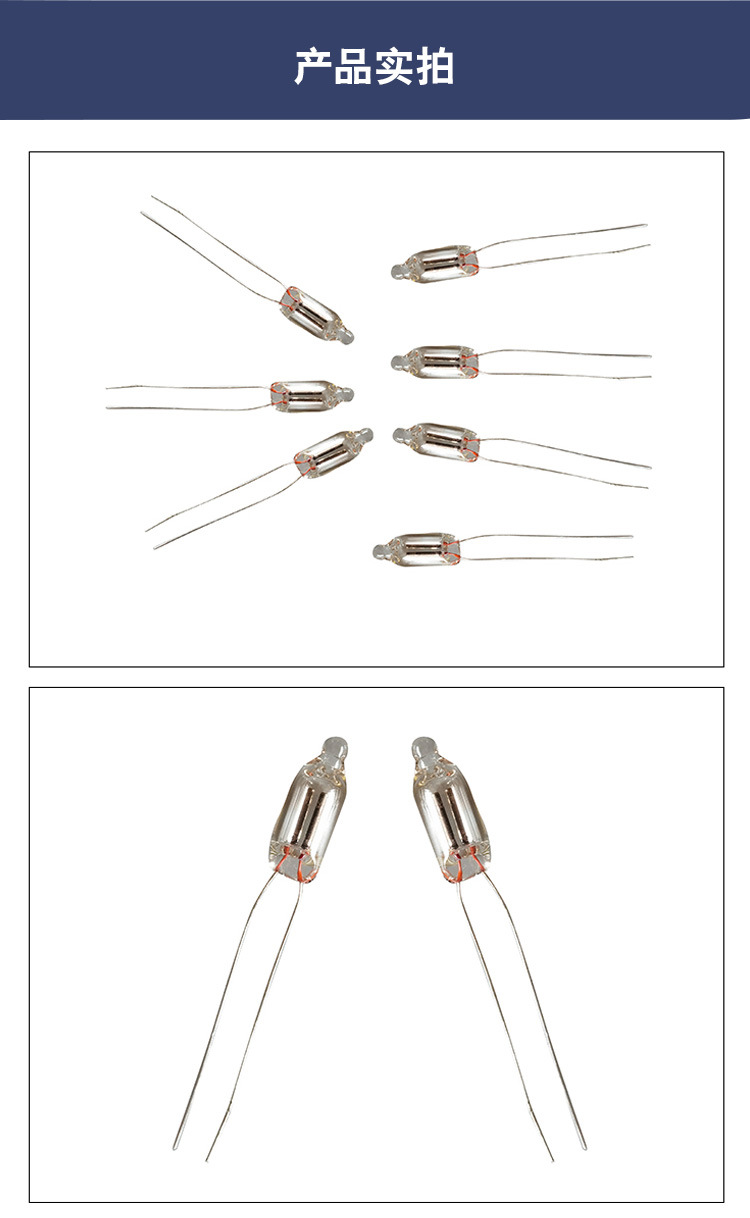 产品实拍