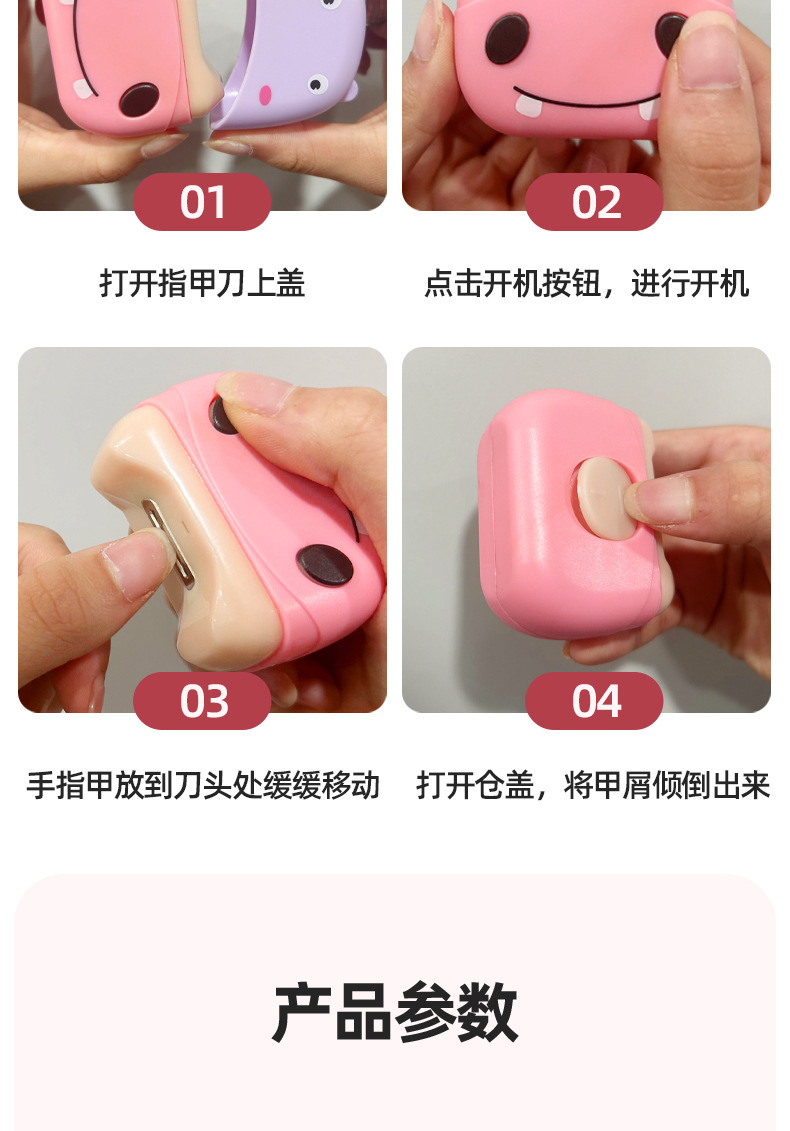 01

打开指甲刀上盖

02

点击开机按钮，进行开机

03

手指甲放到刀头处缓缓移动

04

打开仓盖，将甲屑倾倒出来

产品参数