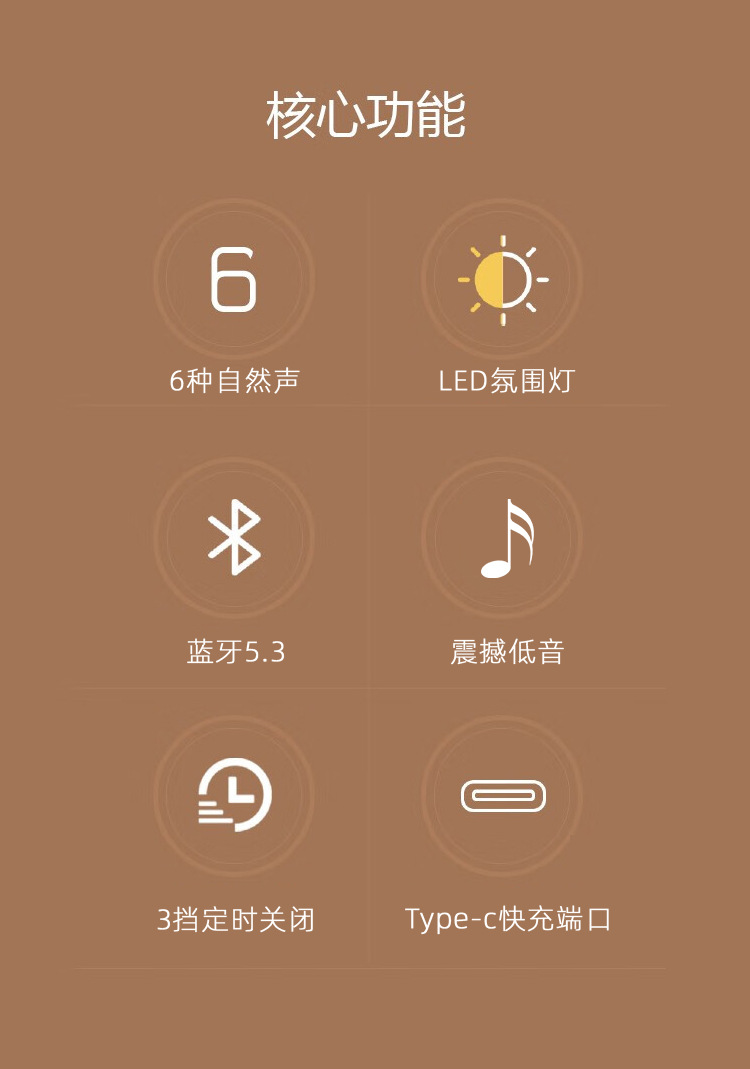 核心功能

6

6种自然声

LED氛围灯

蓝牙5.3

震撼低音

3挡定时关闭

Type-c快充端口