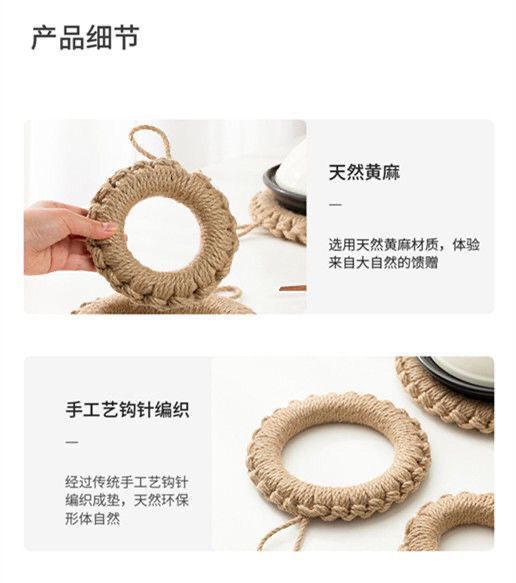 产品细节

天然黄麻

—

选用天然黄麻材质，体验来自大自然的馈赠

手工艺钩针编织

—

经过传统手工艺钩针编织成垫，天然环保形体自然