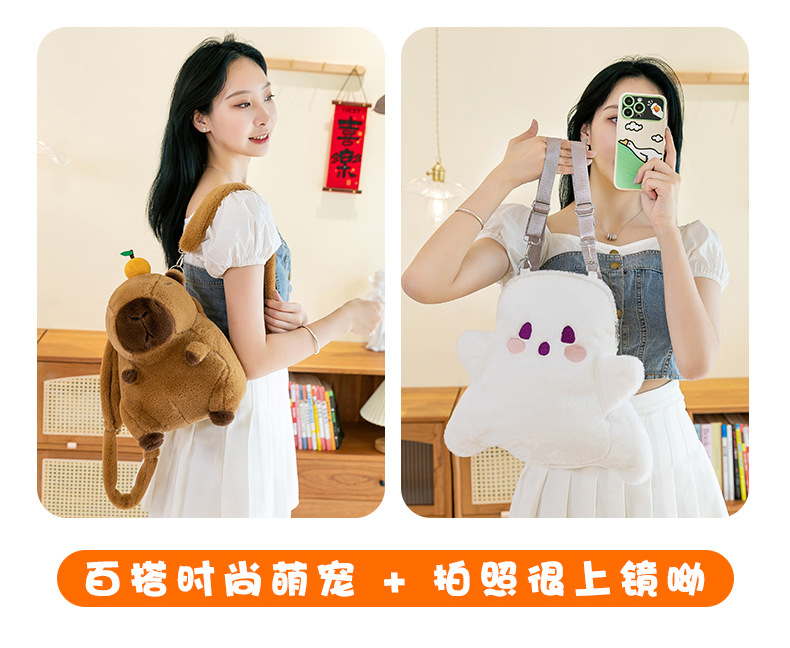 喜樂

百搭时尚萌宠 + 拍照很上镜呦