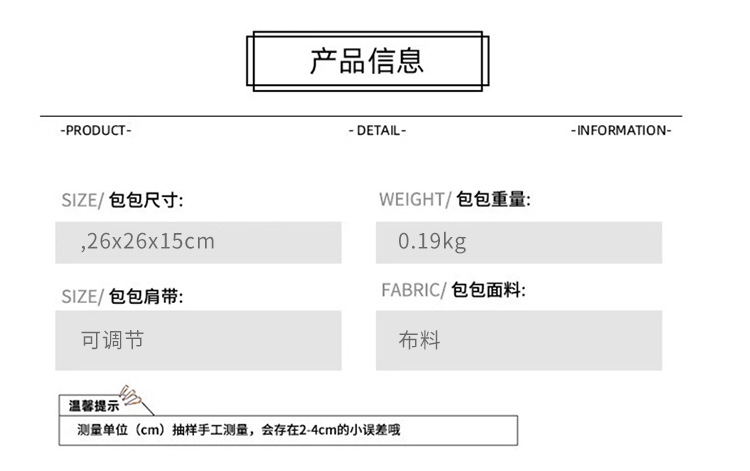 产品信息

-PRODUCT-

- DETAIL-

-INFORMATION-

SIZE/ 包包尺寸:

,26x26x15cm

SIZE/ 包包肩带:

可调节

WEIGHT/ 包包重量:

0.19kg

FABRIC/ 包包面料:

布料

温馨提示

测量单位（cm）抽样手工测量，会存在2-4cm的小误差哦