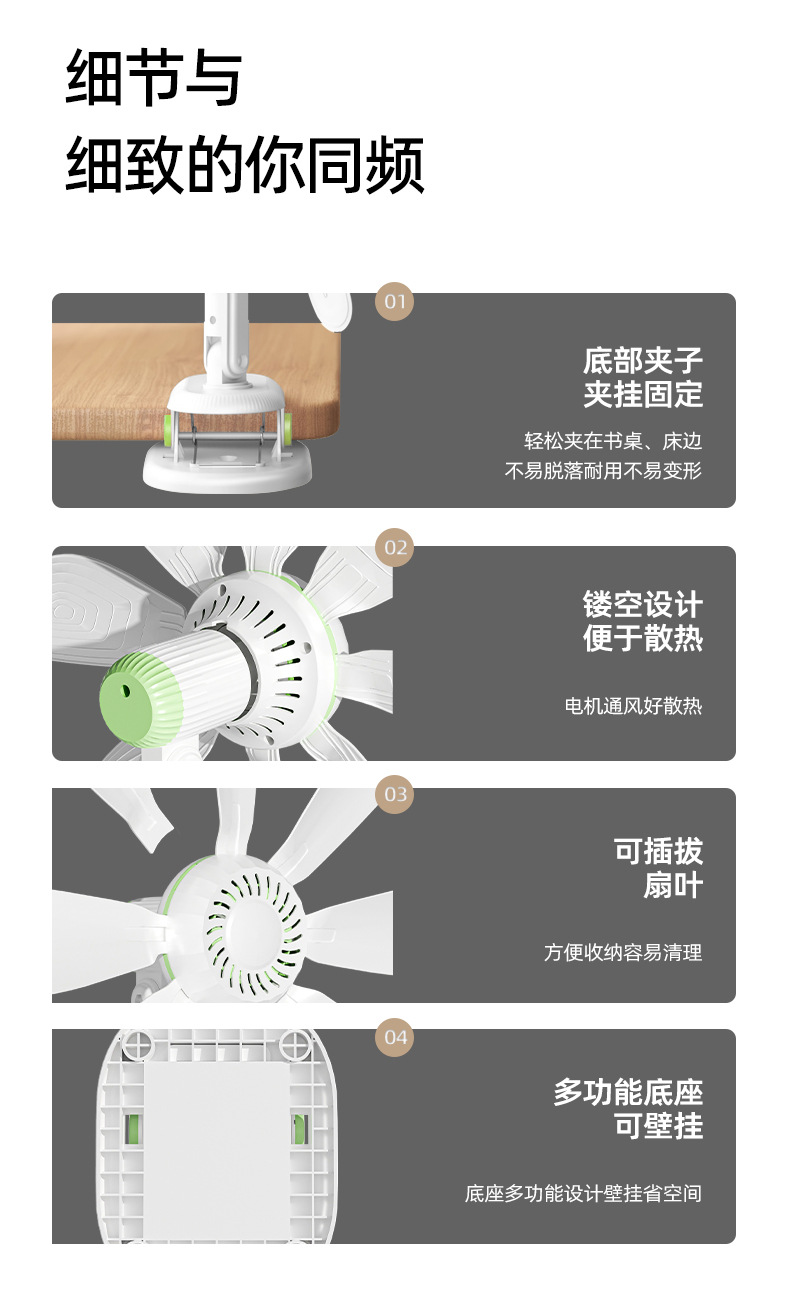 细节与
细致的你同频

01

底部夹子
夹挂固定

轻松夹在书桌、床边
不易脱落耐用不易变形

02

镂空设计
便于散热

电机通风好散热

03

可插拔
扇叶

方便收纳容易清理

04

多功能底座
可壁挂

底座多功能设计壁挂省空间