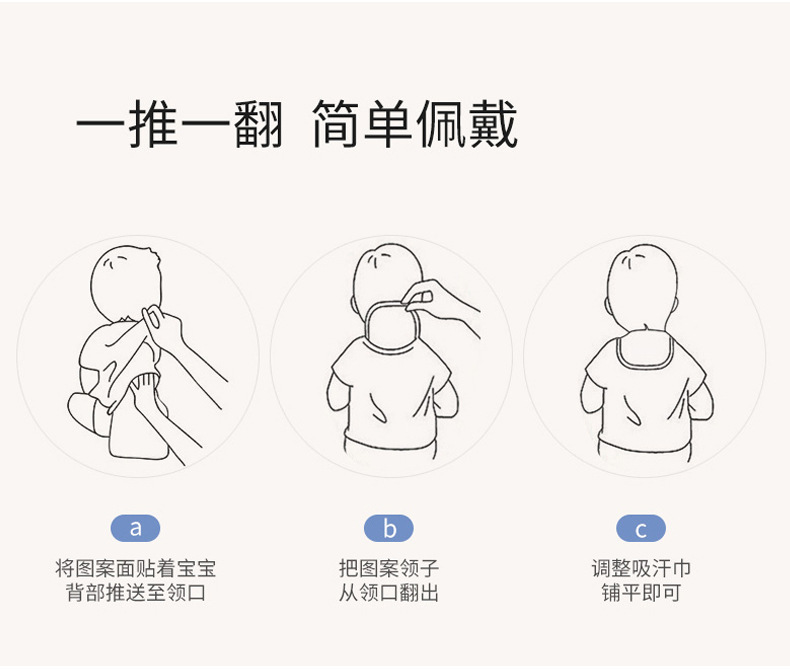 一推一翻 简单佩戴

a
将图案面贴着宝宝背部推送至领口

b
把图案领子从领口翻出

c
调整吸汗巾铺平即可