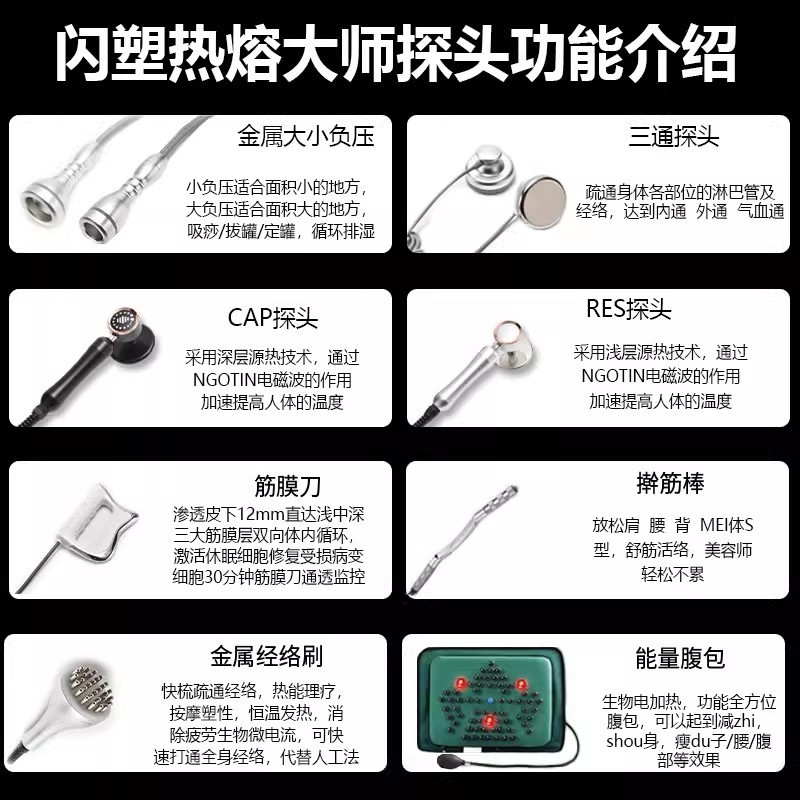 闪塑热熔大师探头功能介绍

金属大小负压

小负压适合面积小的地方，大负压适合面积大的地方，吸痧/拔罐/定罐，循环排湿

三通探头

疏通身体各部位的淋巴管及经络，达到内通 外通 气血通

CAP探头

采用深层源热技术，通过NGOTIN电磁波的作用加速提高人体的温度

RES探头

采用浅层源热技术，通过NGOTIN电磁波的作用加速提高人体的温度

筋膜刀

渗透皮下12mm直达浅中深三大筋膜层双向体内循环，激活休眠细胞修复受损病变细胞30分钟筋膜刀通透监控

擀筋棒

放松肩 腰 背 MEI体S型，舒筋活络，美容师轻松不累

金属经络刷

快梳疏通经络，热能理疗，按摩塑性，恒温发热，消除疲劳生物微电流，可快速打通全身经络，代替人工法

能量腹包

生物电加热，功能全方位腹包，可以起到减zhi，shou身，瘦du子/腰/腹部等效果