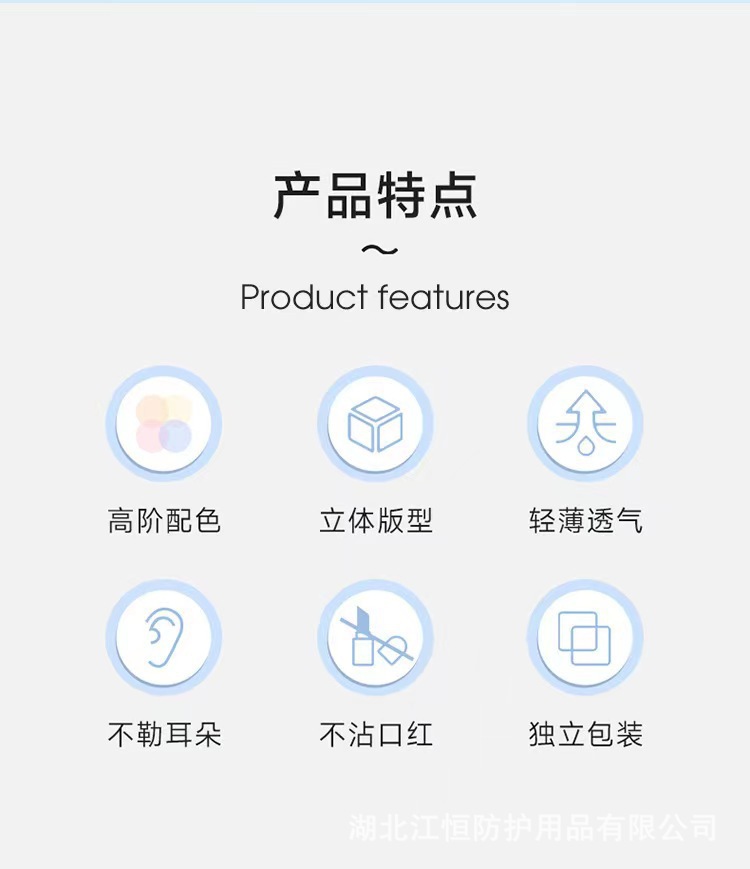 产品特点

~

Product features

高阶配色

立体版型

轻薄透气

不勒耳朵

不沾口红

独立包装

湖北江恒防护用品有限公司