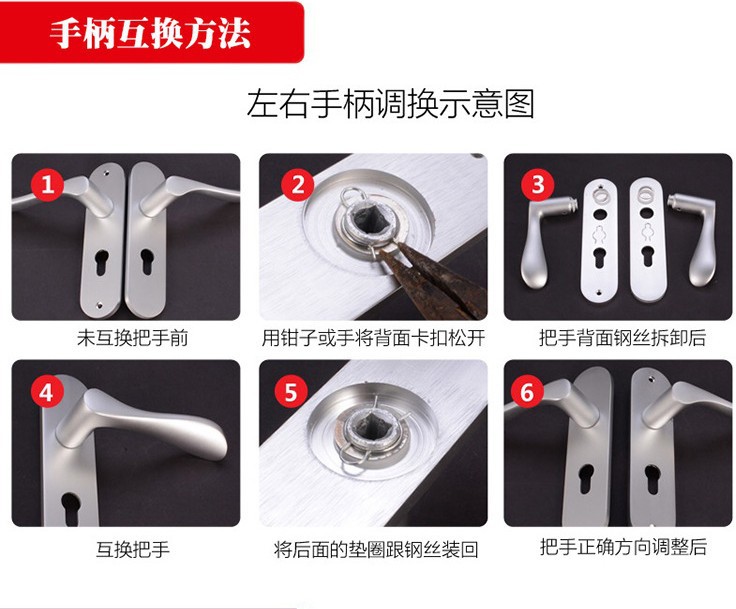 手柄互换方法

左右手柄调换示意图

1
未互换把手前

2
用钳子或手将背面卡扣松开

3
把手背面钢丝拆卸后

4
互换把手

5
将后面的垫圈跟钢丝装回

6
把手正确方向调整后