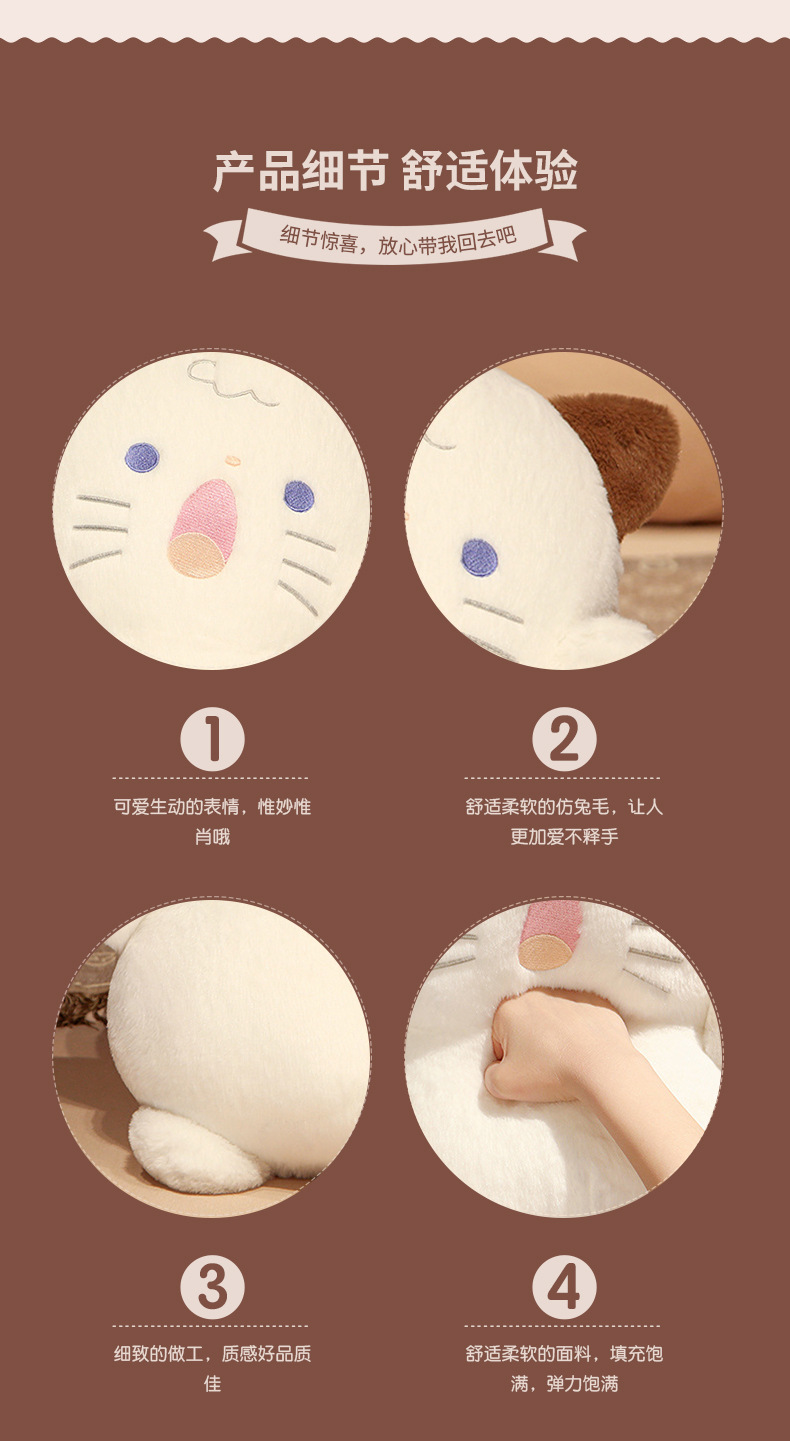 产品细节 舒适体验

细节惊喜，放心带我回去吧

1

可爱生动的表情，惟妙惟肖哦

2

舒适柔软的仿兔毛，让人更加爱不释手

3

细致的做工，质感好品质佳

4

舒适柔软的面料，填充饱满，弹力饱满