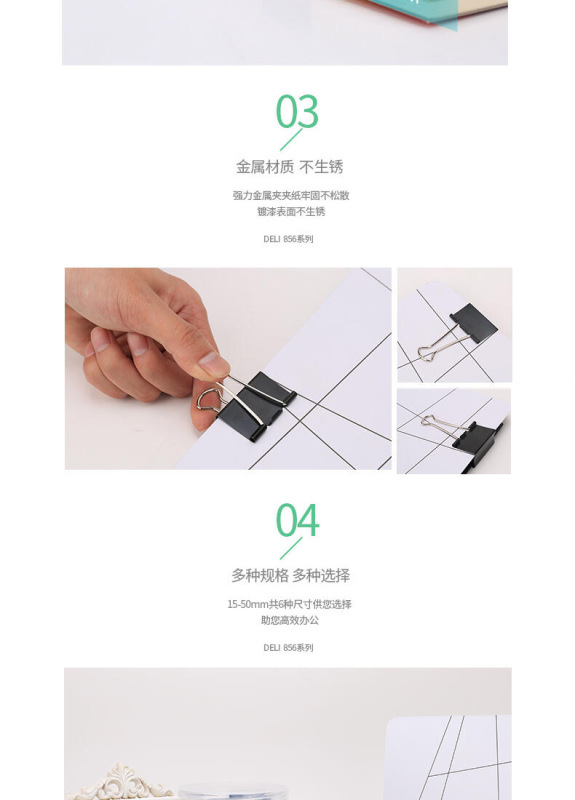 03

金属材质 不生锈

强力金属夹夹纸牢固不松散
镀漆表面不生锈

DELI 856系列

04

多种规格 多种选择

15-50mm共6种尺寸供您选择
助您高效办公

DELI 856系列