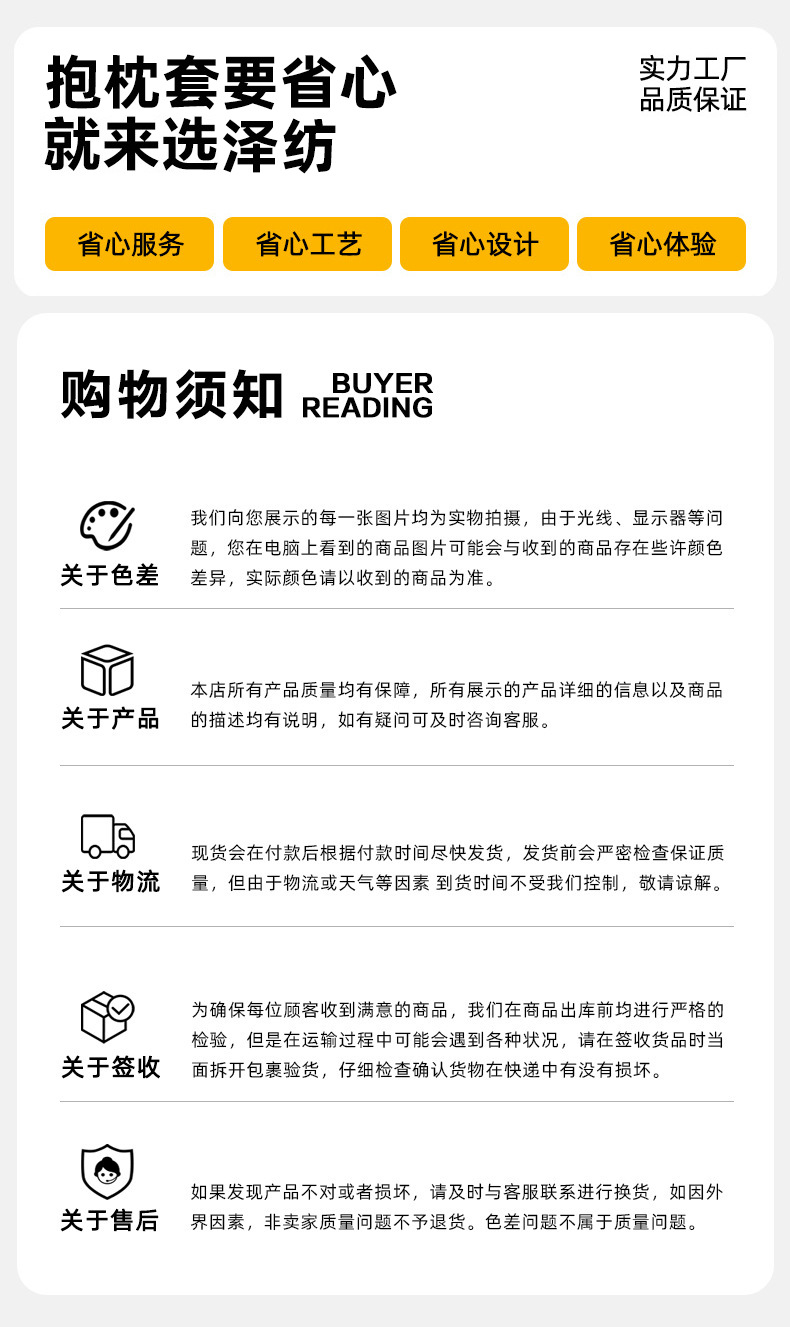 抱枕套要省心
就来选泽纺

实力工厂
品质保证

省心服务 省心工艺 省心设计 省心体验

购物须知 BUYER READING

关于色差

我们向您展示的每一张图片均为实物拍摄，由于光线、显示器等问题，您在电脑上看到的商品图片可能会与收到的商品存在些许颜色差异，实际颜色请以收到的商品为准。

关于产品

本店所有产品质量均有保障，所有展示的产品详细的信息以及商品的描述均有说明，如有疑问可及时咨询客服。

关于物流

现货会在付款后根据付款时间尽快发货，发货前会严密检查保证质量，但由于物流或天气等因素 到货时间不受我们控制，敬请谅解。

关于签收

为确保每位顾客收到满意的商品，我们在商品出库前均进行严格的检验，但是在运输过程中可能会遇到各种状况，请在签收货品时当面拆开包裹验货，仔细检查确认货物在快递中有没有损坏。

关于售后

如果发现产品不对或者损坏，请及时与客服联系进行换货，如因外界因素，非卖家质量问题不予退货。色差问题不属于质量问题。