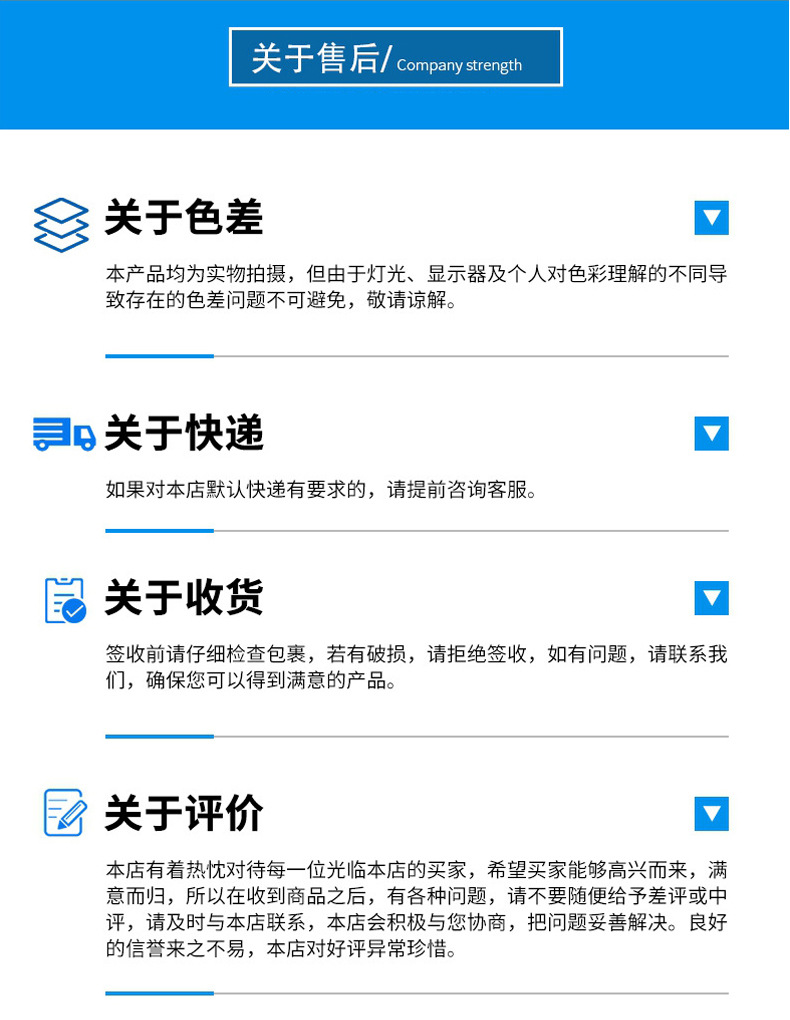 关于售后/ Company strength

关于色差

本产品均为实物拍摄，但由于灯光、显示器及个人对色彩理解的不同导致存在的色差问题不可避免，敬请谅解。

关于快递

如果对本店默认快递有要求的，请提前咨询客服。

关于收货

签收前请仔细检查包裹，若有破损，请拒绝签收，如有问题，请联系我们，确保您可以得到满意的产品。

关于评价

本店有着热忱对待每一位光临本店的买家，希望买家能够高兴而来，满意而归，所以在收到商品之后，有各种问题，请不要随便给予差评或中评，请及时与本店联系，本店会积极与您协商，把问题妥善解决。良好的信誉来之不易，本店对好评异常珍惜。