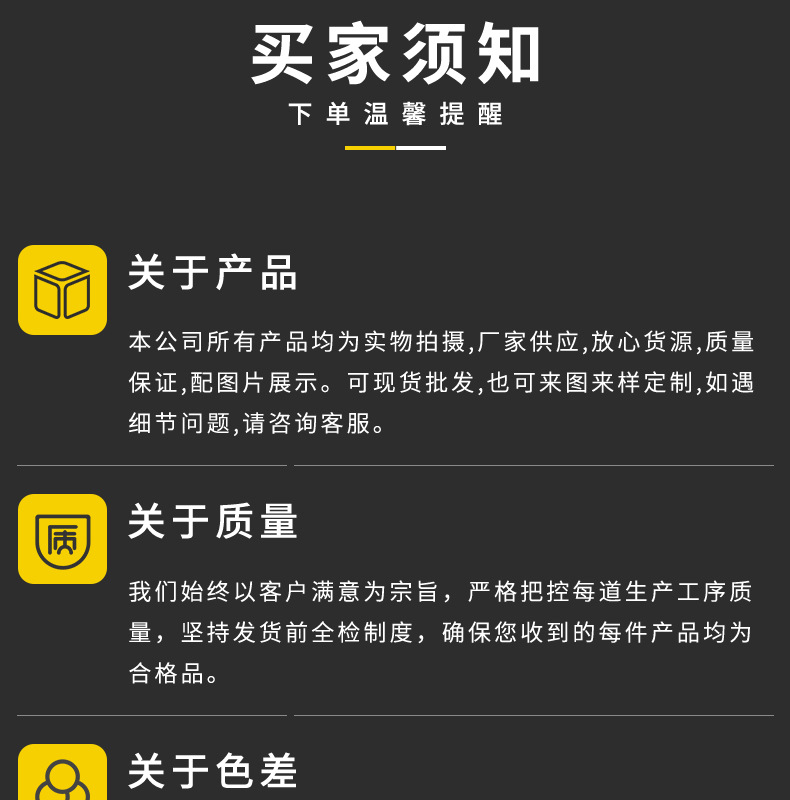 买家须知

下单温馨提醒

关于产品

本公司所有产品均为实物拍摄,厂家供应,放心货源,质量保证,配图片展示。可现货批发,也可来图来样定制,如遇细节问题,请咨询客服。

质

关于质量

我们始终以客户满意为宗旨，严格把控每道生产工序质量，坚持发货前全检制度，确保您收到的每件产品均为合格品。

关于色差