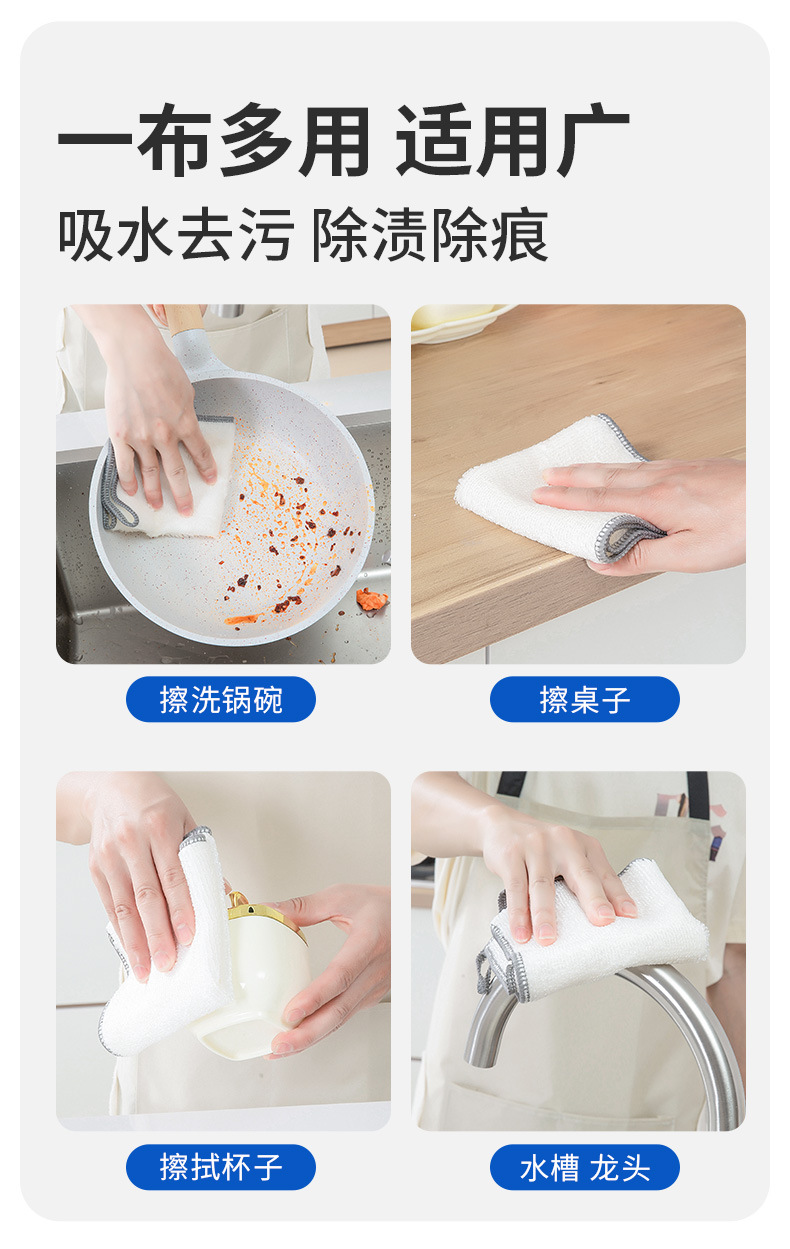 一布多用 适用广
吸水去污 除渍除痕

擦洗锅碗

擦桌子

擦拭杯子

水槽 龙头