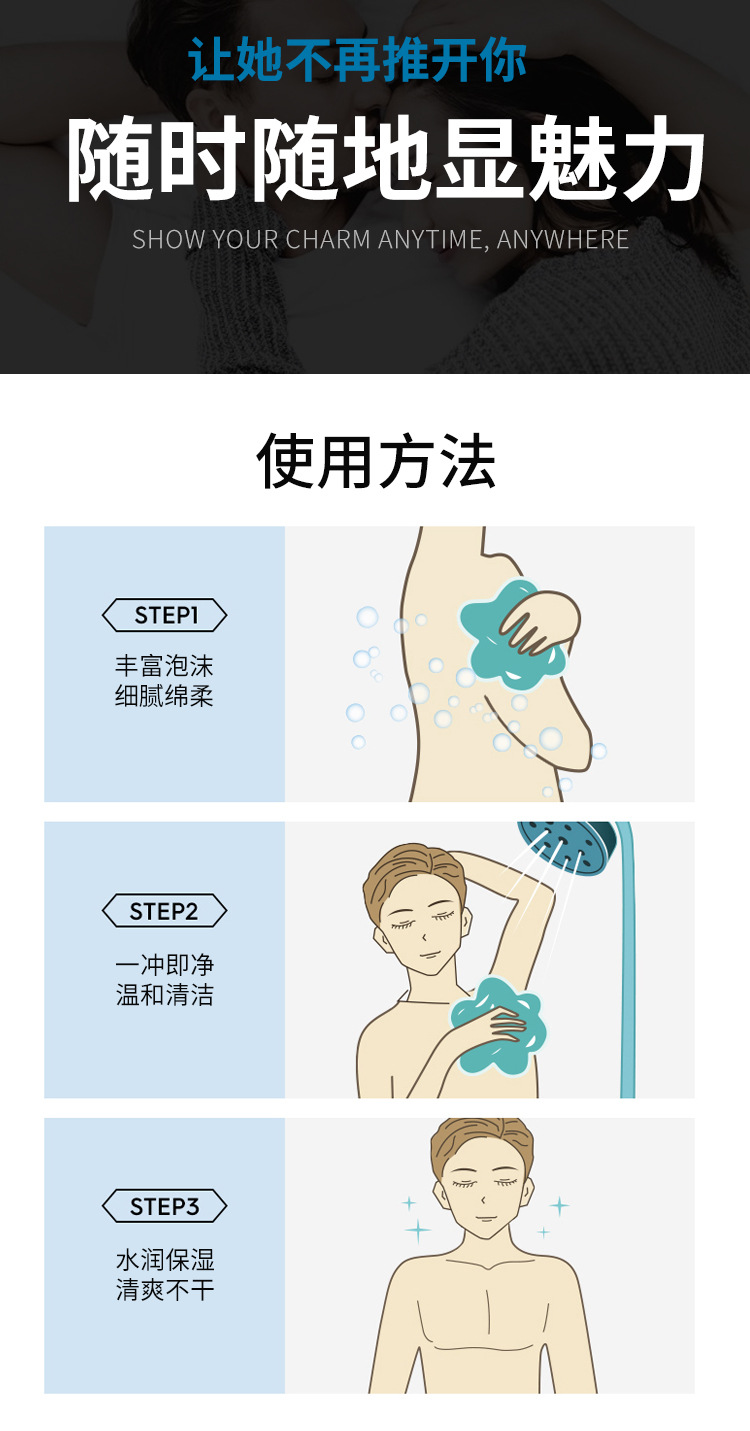 让她不再推开你

随时随地显魅力

SHOW YOUR CHARM ANYTIME, ANYWHERE

使用方法

STEP1

丰富泡沫
细腻绵柔

STEP2

一冲即净
温和清洁

STEP3

水润保湿
清爽不干