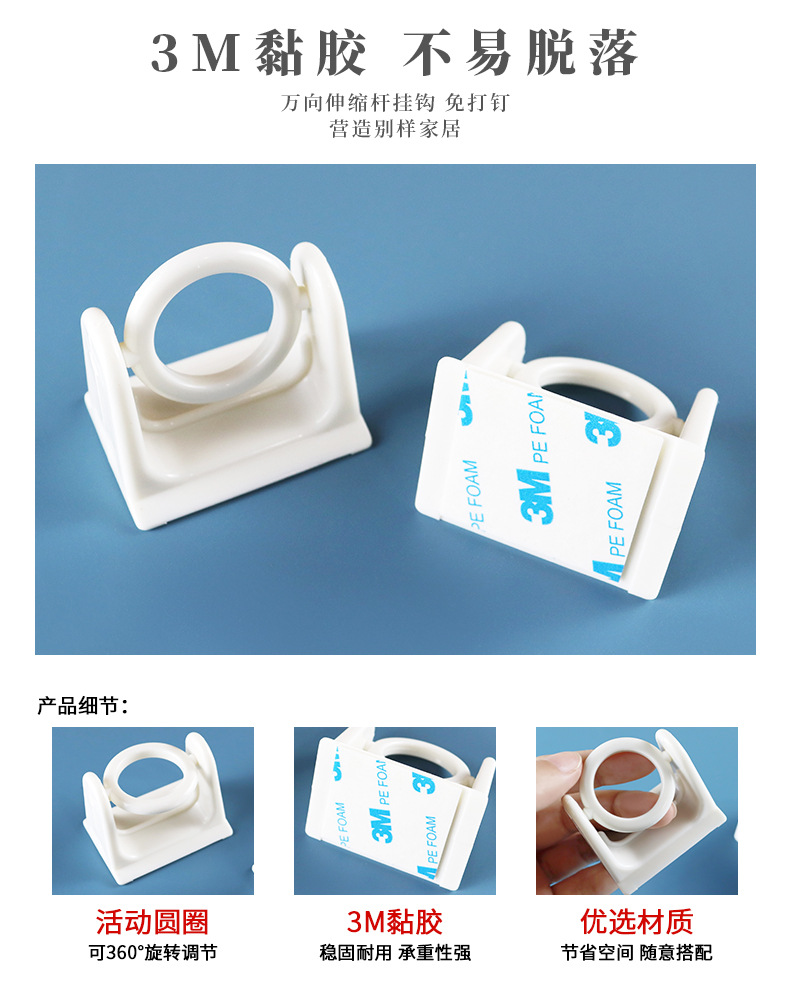 3M黏胶 不易脱落

万向伸缩杆挂钩 免打钉
营造别样家居

3M PE FOAM
3M PE FOAM

产品细节：

3M PE FOAM

活动圆圈
可360°旋转调节

3M黏胶
稳固耐用 承重性强

优选材质
节省空间 随意搭配