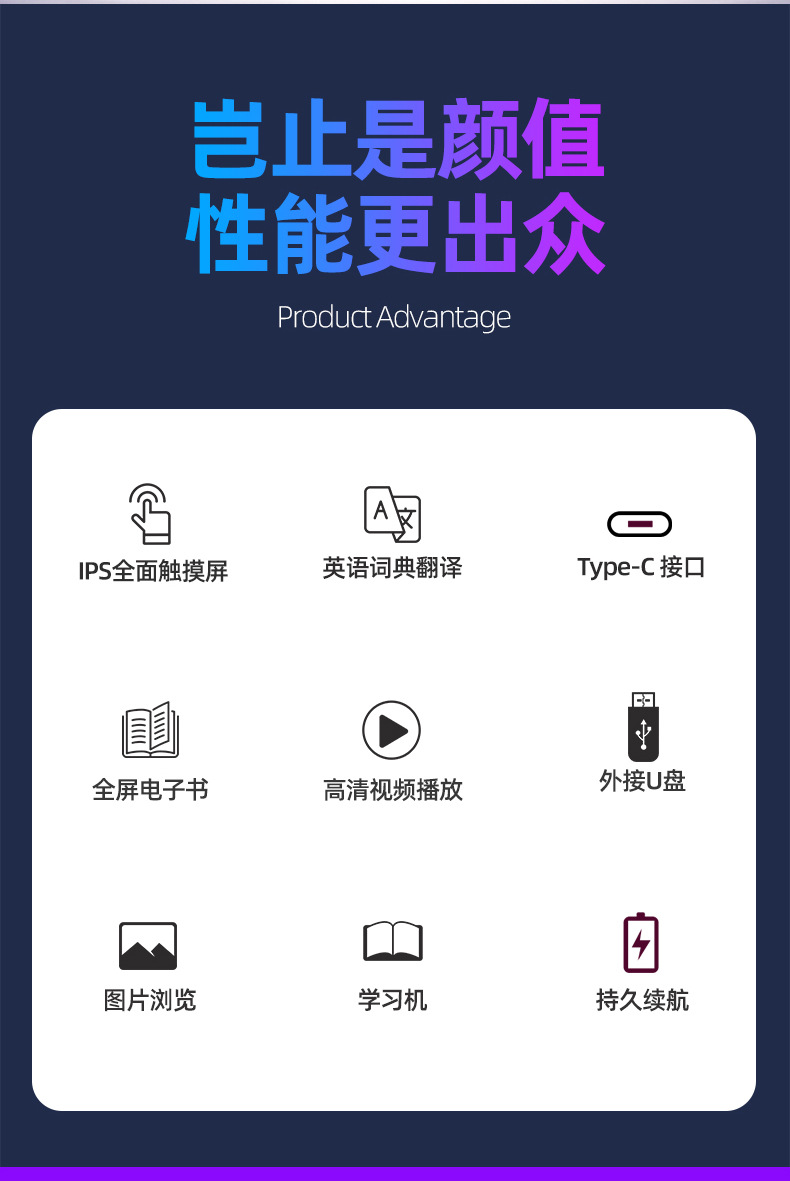 岂止是颜值
性能更出众

Product Advantage

IPS全面触摸屏

英语词典翻译

Type-C 接口

全屏电子书

高清视频播放

外接U盘

图片浏览

学习机

持久续航