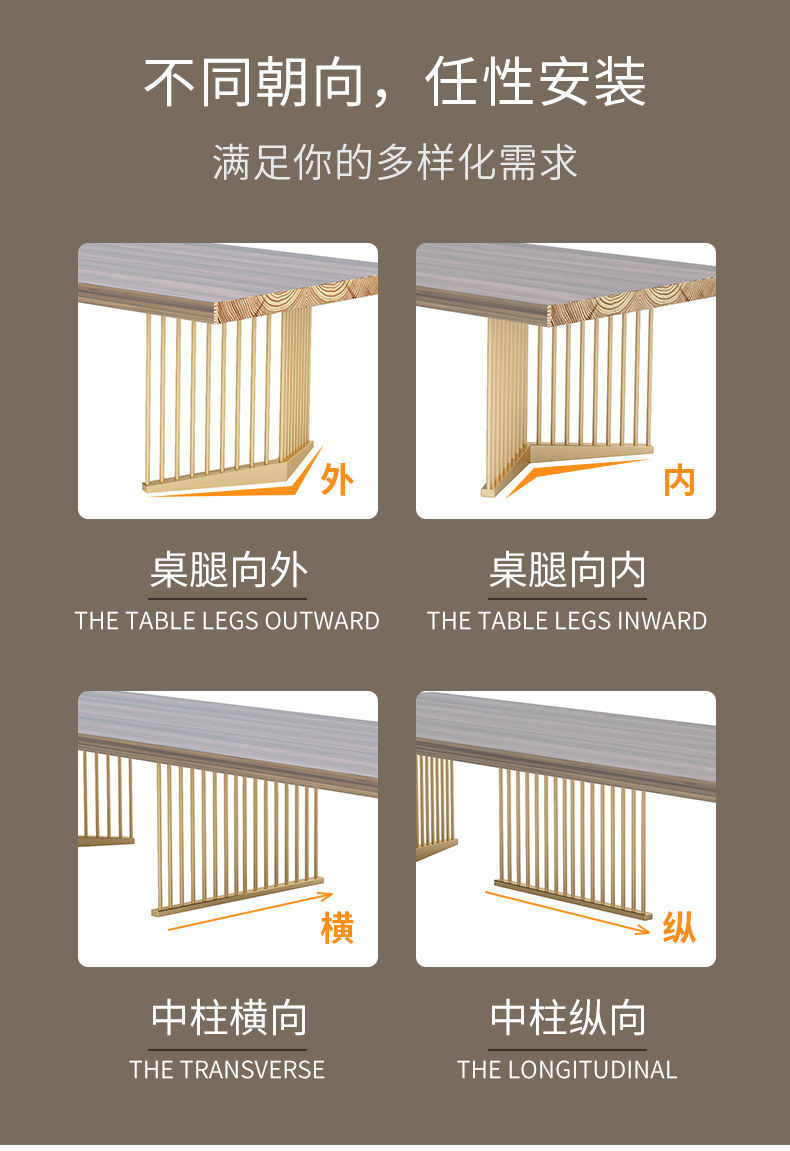 不同朝向，任性安装

满足你的多样化需求

外

桌腿向外

THE TABLE LEGS OUTWARD

内

桌腿向内

THE TABLE LEGS INWARD

横

中柱横向

THE TRANSVERSE

纵

中柱纵向

THE LONGITUDINAL